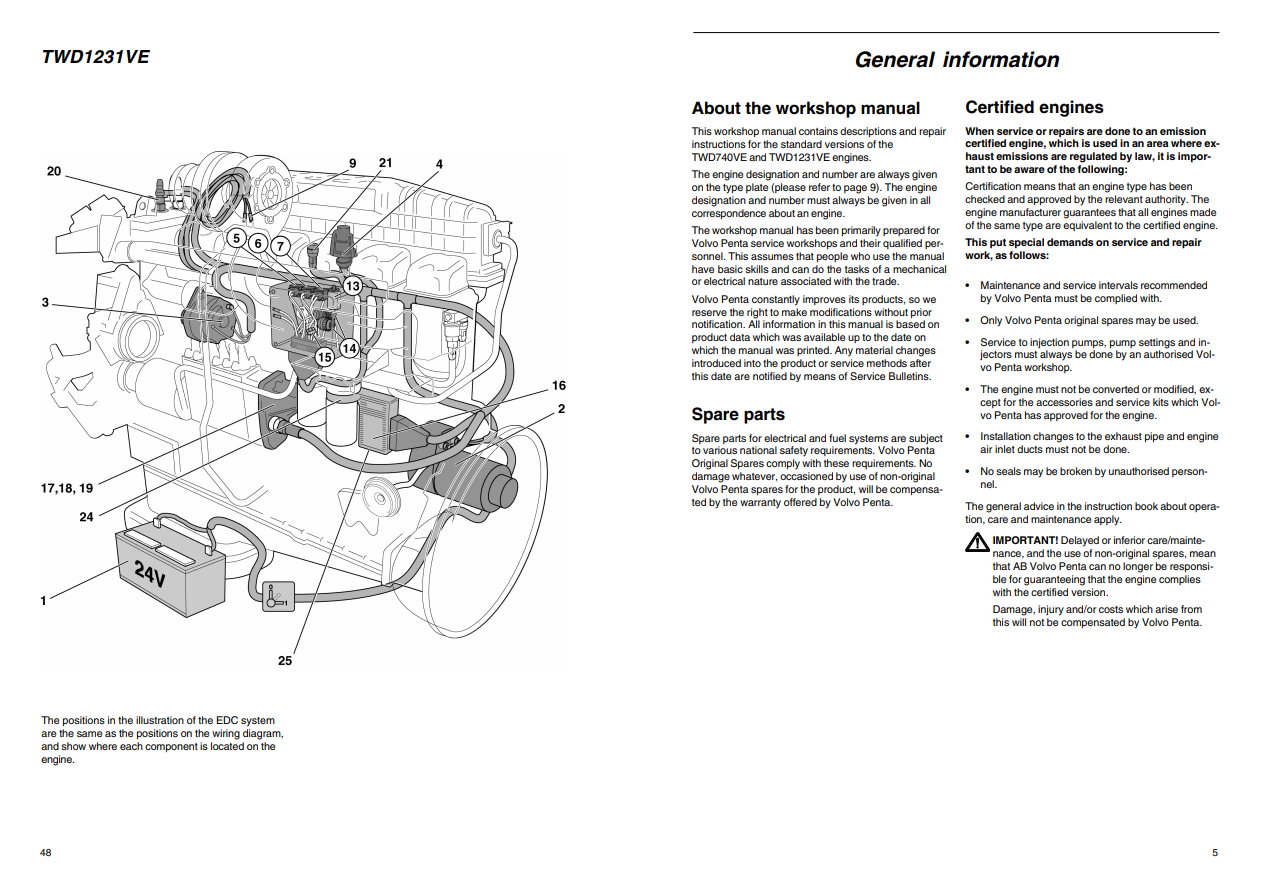 TWD1231VE

20
9
21
4
5
6
7
13
3
14
15
16
2
17,18, 19
24
24V
1
25

The positions in the illustration of the EDC system are the same as the positions on the wiring diagram, and show where each component is located on the engine.

48

General information

About the workshop manual

This workshop manual contains descriptions and repair instructions for the standard versions of the TWD740VE and TWD1231VE engines.

The engine designation and number are always given on the type plate (please refer to page 9). The engine designation and number must always be given in all correspondence about an engine.

The workshop manual has been primarily prepared for Volvo Penta service workshops and their qualified personnel. This assumes that people who use the manual have basic skills and can do the tasks of a mechanical or electrical nature associated with the trade.

Volvo Penta constantly improves its products, so we reserve the right to make modifications without prior notification. All information in this manual is based on product data which was available up to the date on which the manual was printed. Any material changes introduced into the product or service methods after this date are notified by means of Service Bulletins.

Spare parts

Spare parts for electrical and fuel systems are subject to various national safety requirements. Volvo Penta Original Spares comply with these requirements. No damage whatever, occasioned by use of non-original Volvo Penta spares for the product, will be compensated by the warranty offered by Volvo Penta.

Certified engines

When service or repairs are done to an emission certified engine, which is used in an area where exhaust emissions are regulated by law, it is important to be aware of the following:

Certification means that an engine type has been checked and approved by the relevant authority. The engine manufacturer guarantees that all engines made of the same type are equivalent to the certified engine.

This put special demands on service and repair work, as follows:

• Maintenance and service intervals recommended by Volvo Penta must be complied with.

• Only Volvo Penta original spares may be used.

• Service to injection pumps, pump settings and injectors must always be done by an authorised Volvo Penta workshop.

• The engine must not be converted or modified, except for the accessories and service kits which Volvo Penta has approved for the engine.

• Installation changes to the exhaust pipe and engine air inlet ducts must not be done.

• No seals may be broken by unauthorised personnel.

The general advice in the instruction book about operation, care and maintenance apply.

IMPORTANT! Delayed or inferior care/maintenance, and the use of non-original spares, mean that AB Volvo Penta can no longer be responsible for guaranteeing that the engine complies with the certified version.

Damage, injury and/or costs which arise from this will not be compensated by Volvo Penta.

5