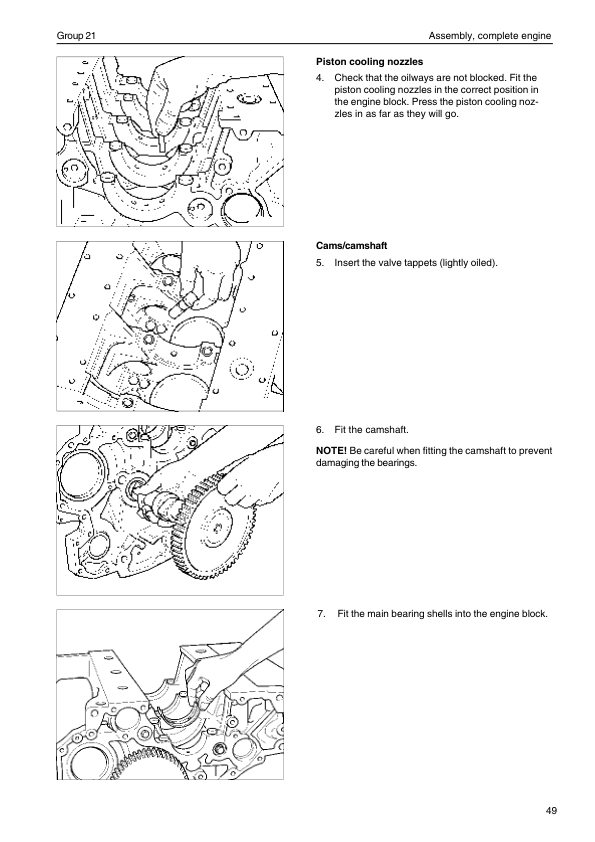 Group 21

Assembly, complete engine

Piston cooling nozzles

4. Check that the oilways are not blocked. Fit the piston cooling nozzles in the correct position in the engine block. Press the piston cooling nozzles in as far as they will go.

Cams/camshaft

5. Insert the valve tappets (lightly oiled).

6. Fit the camshaft.

NOTE! Be careful when fitting the camshaft to prevent damaging the bearings.

7. Fit the main bearing shells into the engine block.

49