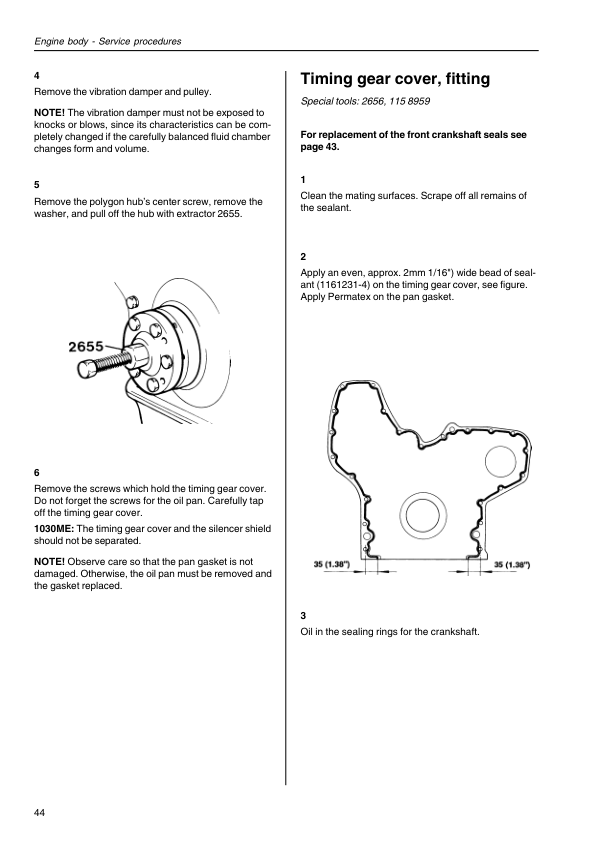 Engine body - Service procedures

4

Remove the vibration damper and pulley.

NOTE! The vibration damper must not be exposed to knocks or blows, since its characteristics can be completely changed if the carefully balanced fluid chamber changes form and volume.

5

Remove the polygon hub's center screw, remove the washer, and pull off the hub with extractor 2655.

2655

6

Remove the screws which hold the timing gear cover. Do not forget the screws for the oil pan. Carefully tap off the timing gear cover.

1030ME: The timing gear cover and the silencer shield should not be separated.

NOTE! Observe care so that the pan gasket is not damaged. Otherwise, the oil pan must be removed and the gasket replaced.

Timing gear cover, fitting

Special tools: 2656, 115 8959

For replacement of the front crankshaft seals see page 43.

1

Clean the mating surfaces. Scrape off all remains of the sealant.

2

Apply an even, approx. 2mm 1/16") wide bead of sealant (1161231-4) on the timing gear cover, see figure. Apply Permatex on the pan gasket.

35 (1.38")

35 (1.38")

3

Oil in the sealing rings for the crankshaft.

44