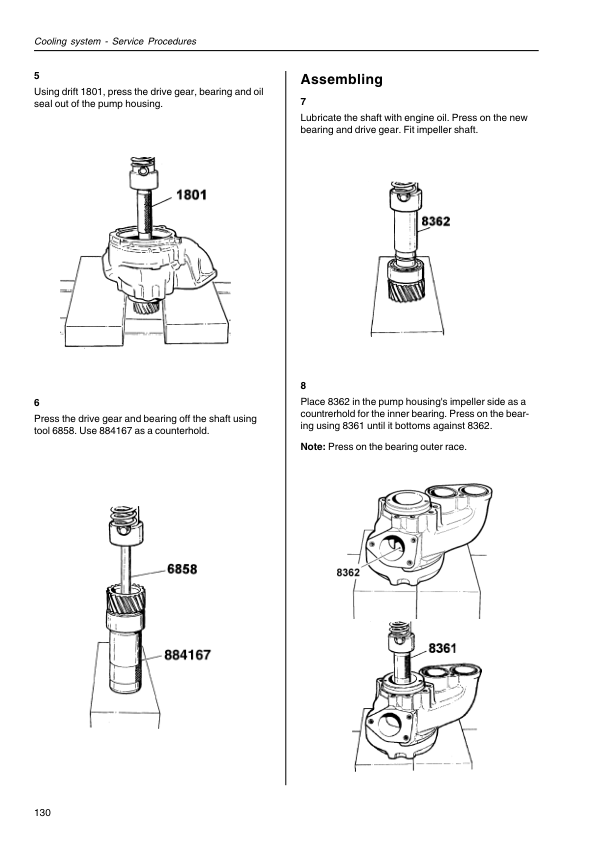 Cooling system - Service Procedures

5

Using drift 1801, press the drive gear, bearing and oil seal out of the pump housing.

1801

6

Press the drive gear and bearing off the shaft using tool 6858. Use 884167 as a counterhold.

6858

884167

Assembling

7

Lubricate the shaft with engine oil. Press on the new bearing and drive gear. Fit impeller shaft.

8362

8

Place 8362 in the pump housing's impeller side as a countrerhold for the inner bearing. Press on the bearing using 8361 until it bottoms against 8362.

Note: Press on the bearing outer race.

8362

8361

130