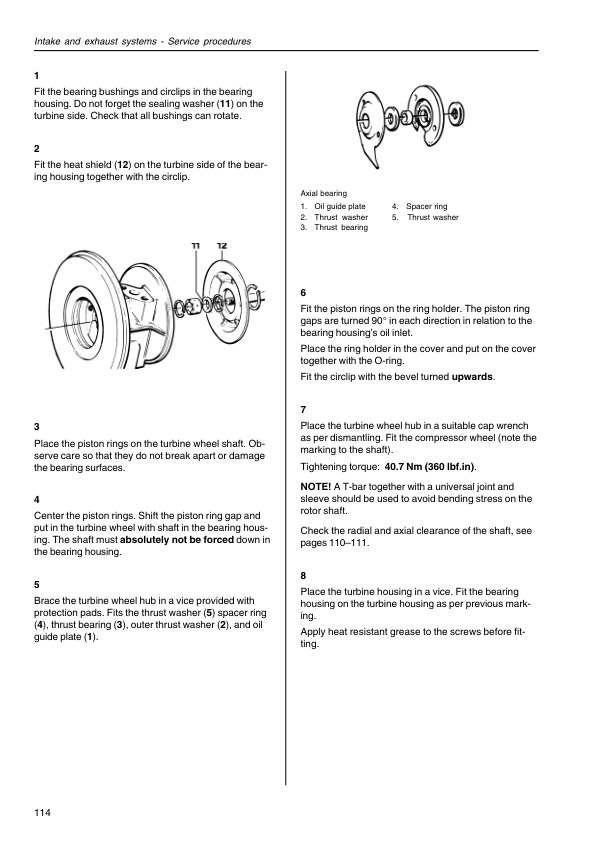 Intake and exhaust systems - Service procedures

1
Fit the bearing bushings and circlips in the bearing housing. Do not forget the sealing washer (11) on the turbine side. Check that all bushings can rotate.

2
Fit the heat shield (12) on the turbine side of the bearing housing together with the circlip.

11 12

3
Place the piston rings on the turbine wheel shaft. Observe care so that they do not break apart or damage the bearing surfaces.

4
Center the piston rings. Shift the piston ring gap and put in the turbine wheel with shaft in the bearing housing. The shaft must absolutely not be forced down in the bearing housing.

5
Brace the turbine wheel hub in a vice provided with protection pads. Fits the thrust washer (5) spacer ring (4), thrust bearing (3), outer thrust washer (2), and oil guide plate (1).

Axial bearing
1. Oil guide plate
2. Thrust washer
3. Thrust bearing
4. Spacer ring
5. Thrust washer

6
Fit the piston rings on the ring holder. The piston ring gaps are turned 90° in each direction in relation to the bearing housing's oil inlet.

Place the ring holder in the cover and put on the cover together with the O-ring.

Fit the circlip with the bevel turned upwards.

7
Place the turbine wheel hub in a suitable cap wrench as per dismantling. Fit the compressor wheel (note the marking to the shaft).

Tightening torque: 40.7 Nm (360 lbf.in).

NOTE! A T-bar together with a universal joint and sleeve should be used to avoid bending stress on the rotor shaft.

Check the radial and axial clearance of the shaft, see pages 110–111.

8
Place the turbine housing in a vice. Fit the bearing housing on the turbine housing as per previous marking.

Apply heat resistant grease to the screws before fitting.

114