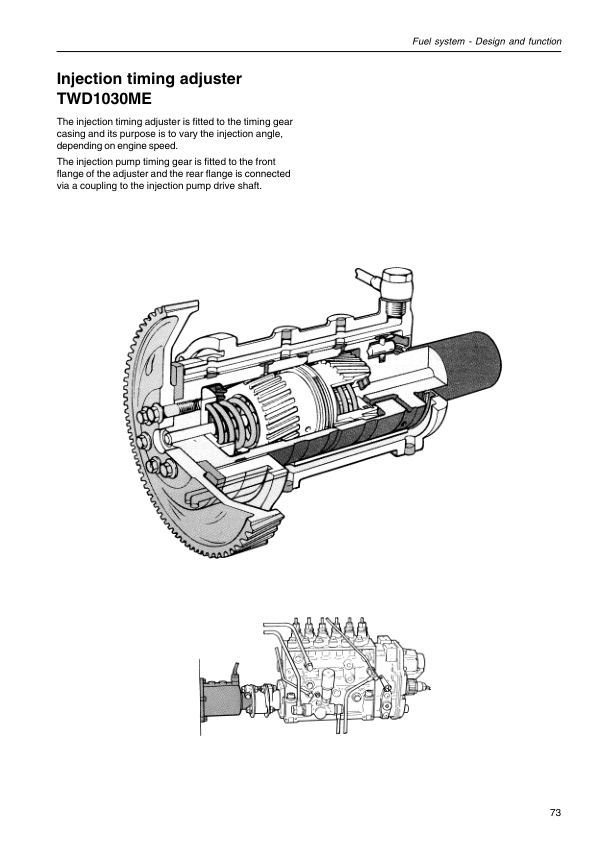 Fuel system - Design and function

Injection timing adjuster TWD1030ME

The injection timing adjuster is fitted to the timing gear casing and its purpose is to vary the injection angle, depending on engine speed.

The injection pump timing gear is fitted to the front flange of the adjuster and the rear flange is connected via a coupling to the injection pump drive shaft.

73