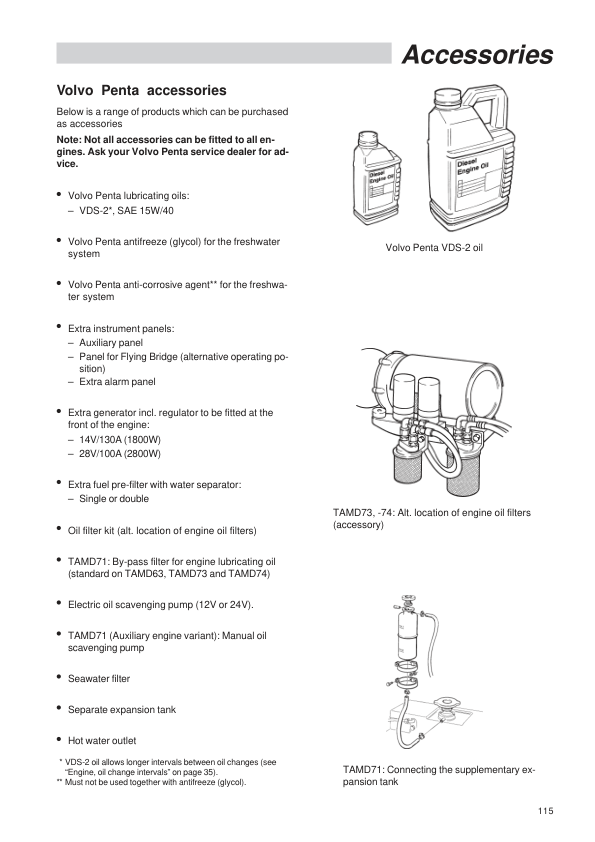 Accessories

Volvo Penta accessories

Below is a range of products which can be purchased as accessories

Note: Not all accessories can be fitted to all engines. Ask your Volvo Penta service dealer for advice.

• Volvo Penta lubricating oils:
– VDS-2*, SAE 15W/40

• Volvo Penta antifreeze (glycol) for the freshwater system

• Volvo Penta anti-corrosive agent** for the freshwater system

• Extra instrument panels:
– Auxiliary panel
– Panel for Flying Bridge (alternative operating position)
– Extra alarm panel

• Extra generator incl. regulator to be fitted at the front of the engine:
– 14V/130A (1800W)
– 28V/100A (2800W)

• Extra fuel pre-filter with water separator:
– Single or double

• Oil filter kit (alt. location of engine oil filters)

• TAMD71: By-pass filter for engine lubricating oil (standard on TAMD63, TAMD73 and TAMD74)

• Electric oil scavenging pump (12V or 24V).

• TAMD71 (Auxiliary engine variant): Manual oil scavenging pump

• Seawater filter

• Separate expansion tank

• Hot water outlet

* VDS-2 oil allows longer intervals between oil changes (see "Engine, oil change intervals" on page 35).
** Must not be used together with antifreeze (glycol).

Diesel Engine Oil

Diesel Engine Oil

Volvo Penta VDS-2 oil

TAMD73, -74: Alt. location of engine oil filters (accessory)

TAMD71: Connecting the supplementary expansion tank

115