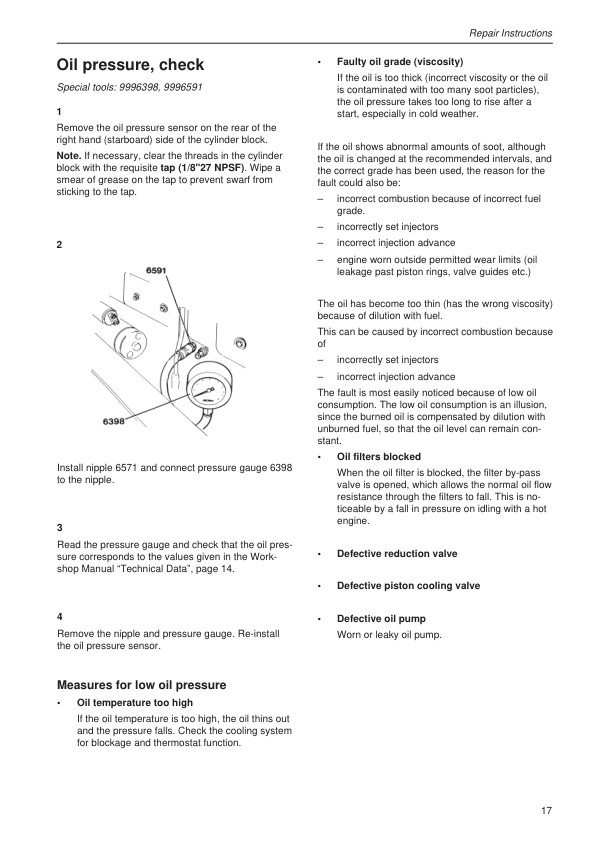 Repair Instructions

Oil pressure, check

Special tools: 9996398, 9996591

1

Remove the oil pressure sensor on the rear of the right hand (starboard) side of the cylinder block.

Note. If necessary, clear the threads in the cylinder block with the requisite tap (1/8"27 NPSF). Wipe a smear of grease on the tap to prevent swarf from sticking to the tap.

2

6591

6398

Install nipple 6571 and connect pressure gauge 6398 to the nipple.

3

Read the pressure gauge and check that the oil pressure corresponds to the values given in the Workshop Manual “Technical Data”, page 14.

4

Remove the nipple and pressure gauge. Re-install the oil pressure sensor.

Measures for low oil pressure

• Oil temperature too high

If the oil temperature is too high, the oil thins out and the pressure falls. Check the cooling system for blockage and thermostat function.

• Faulty oil grade (viscosity)

If the oil is too thick (incorrect viscosity or the oil is contaminated with too many soot particles), the oil pressure takes too long to rise after a start, especially in cold weather.

If the oil shows abnormal amounts of soot, although the oil is changed at the recommended intervals, and the correct grade has been used, the reason for the fault could also be:

– incorrect combustion because of incorrect fuel grade.

– incorrectly set injectors

– incorrect injection advance

– engine worn outside permitted wear limits (oil leakage past piston rings, valve guides etc.)

The oil has become too thin (has the wrong viscosity) because of dilution with fuel.

This can be caused by incorrect combustion because of

– incorrectly set injectors

– incorrect injection advance

The fault is most easily noticed because of low oil consumption. The low oil consumption is an illusion, since the burned oil is compensated by dilution with unburned fuel, so that the oil level can remain constant.

• Oil filters blocked

When the oil filter is blocked, the filter by-pass valve is opened, which allows the normal oil flow resistance through the filters to fall. This is noticeable by a fall in pressure on idling with a hot engine.

• Defective reduction valve

• Defective piston cooling valve

• Defective oil pump

Worn or leaky oil pump.

17