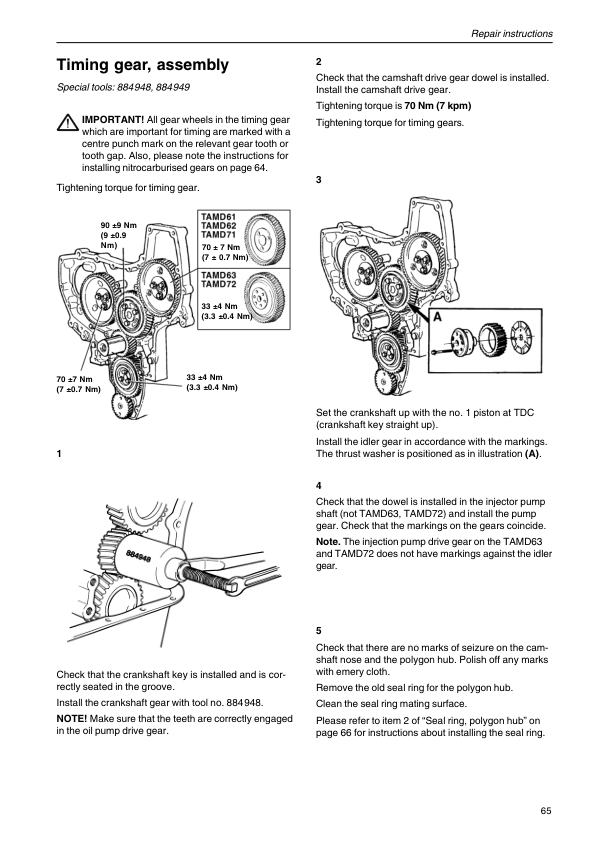 Repair instructions

Timing gear, assembly

Special tools: 884948, 884949

IMPORTANT! All gear wheels in the timing gear which are important for timing are marked with a centre punch mark on the relevant gear tooth or tooth gap. Also, please note the instructions for installing nitrocarburised gears on page 64.

Tightening torque for timing gear.

90 ±9 Nm (9 ±0.9 Nm)

TAMD61
TAMD62
TAMD71

70 ± 7 Nm (7 ± 0.7 Nm)

TAMD63
TAMD72

33 ±4 Nm (3.3 ±0.4 Nm)

70 ±7 Nm (7 ±0.7 Nm)

33 ±4 Nm (3.3 ±0.4 Nm)

1

884948

Check that the crankshaft key is installed and is correctly seated in the groove.

Install the crankshaft gear with tool no. 884948.

NOTE! Make sure that the teeth are correctly engaged in the oil pump drive gear.

2

Check that the camshaft drive gear dowel is installed. Install the camshaft drive gear.

Tightening torque is 70 Nm (7 kpm)

Tightening torque for timing gears.

3

A

Set the crankshaft up with the no. 1 piston at TDC (crankshaft key straight up).

Install the idler gear in accordance with the markings. The thrust washer is positioned as in illustration (A).

4

Check that the dowel is installed in the injector pump shaft (not TAMD63, TAMD72) and install the pump gear. Check that the markings on the gears coincide.

Note. The injection pump drive gear on the TAMD63 and TAMD72 does not have markings against the idler gear.

5

Check that there are no marks of seizure on the camshaft nose and the polygon hub. Polish off any marks with emery cloth.

Remove the old seal ring for the polygon hub.

Clean the seal ring mating surface.

Please refer to item 2 of “Seal ring, polygon hub” on page 66 for instructions about installing the seal ring.

65