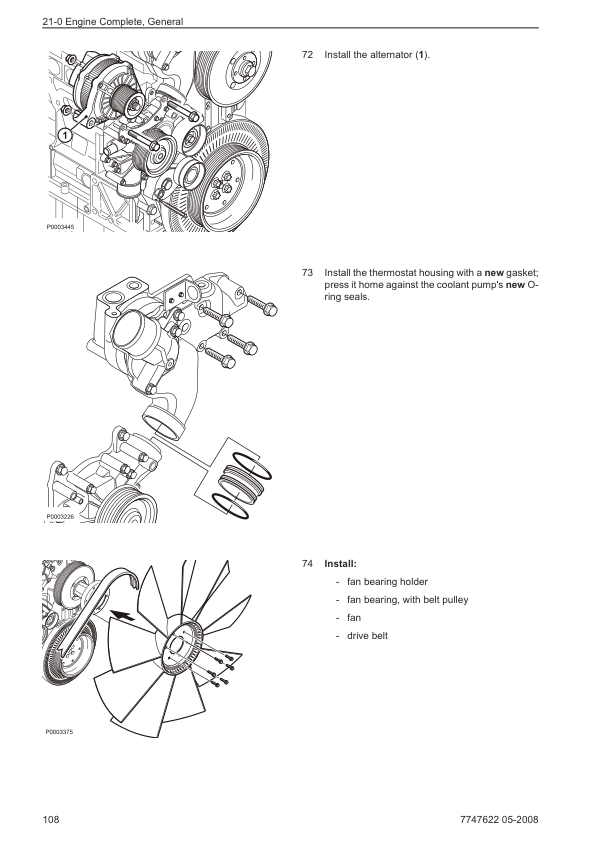 21-0 Engine Complete, General

1

P0003445

72 Install the alternator (1).

P0003226

73 Install the thermostat housing with a new gasket; press it home against the coolant pump's new O-ring seals.

P0003375

74 Install:

- fan bearing holder
- fan bearing, with belt pulley
- fan
- drive belt

108

7747622 05-2008