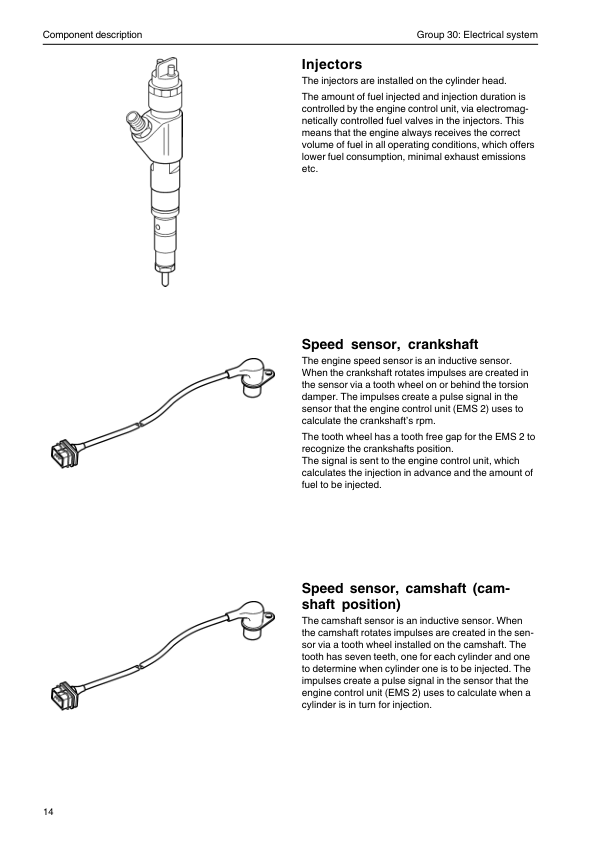 Component description

Group 30: Electrical system

Injectors

The injectors are installed on the cylinder head.

The amount of fuel injected and injection duration is controlled by the engine control unit, via electromagnetically controlled fuel valves in the injectors. This means that the engine always receives the correct volume of fuel in all operating conditions, which offers lower fuel consumption, minimal exhaust emissions etc.

Speed sensor, crankshaft

The engine speed sensor is an inductive sensor. When the crankshaft rotates impulses are created in the sensor via a tooth wheel on or behind the torsion damper. The impulses create a pulse signal in the sensor that the engine control unit (EMS 2) uses to calculate the crankshaft's rpm.

The tooth wheel has a tooth free gap for the EMS 2 to recognize the crankshafts position.
The signal is sent to the engine control unit, which calculates the injection in advance and the amount of fuel to be injected.

Speed sensor, camshaft (camshaft position)

The camshaft sensor is an inductive sensor. When the camshaft rotates impulses are created in the sensor via a tooth wheel installed on the camshaft. The tooth has seven teeth, one for each cylinder and one to determine when cylinder one is to be injected. The impulses create a pulse signal in the sensor that the engine control unit (EMS 2) uses to calculate when a cylinder is in turn for injection.

14