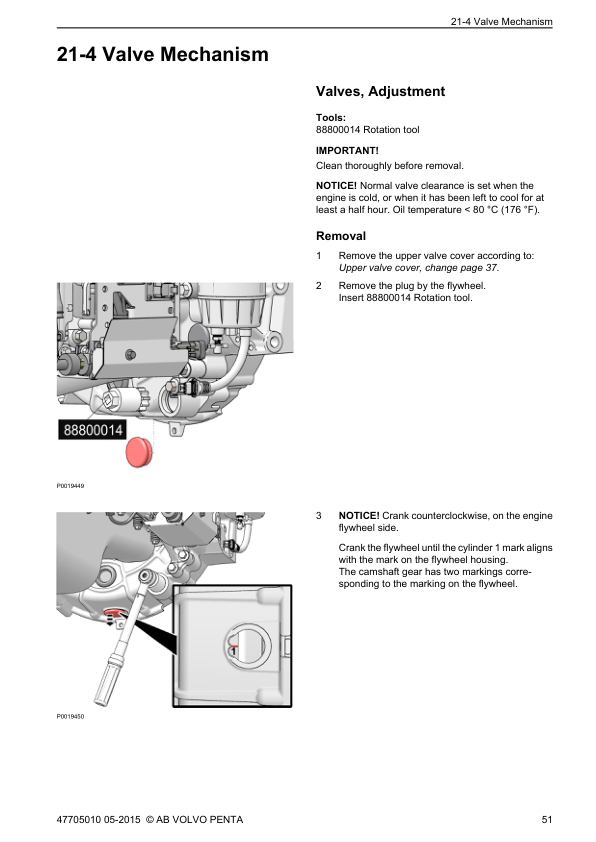 21-4 Valve Mechanism

21-4 Valve Mechanism

Valves, Adjustment

Tools:
88800014 Rotation tool

IMPORTANT!
Clean thoroughly before removal.

NOTICE! Normal valve clearance is set when the engine is cold, or when it has been left to cool for at least a half hour. Oil temperature < 80 °C (176 °F).

Removal

1 Remove the upper valve cover according to: Upper valve cover, change page 37.

2 Remove the plug by the flywheel. Insert 88800014 Rotation tool.

88800014

P0019449

3 NOTICE! Crank counterclockwise, on the engine flywheel side.

Crank the flywheel until the cylinder 1 mark aligns with the mark on the flywheel housing.
The camshaft gear has two markings corresponding to the marking on the flywheel.

P0019450

47705010 05-2015 © AB VOLVO PENTA 51