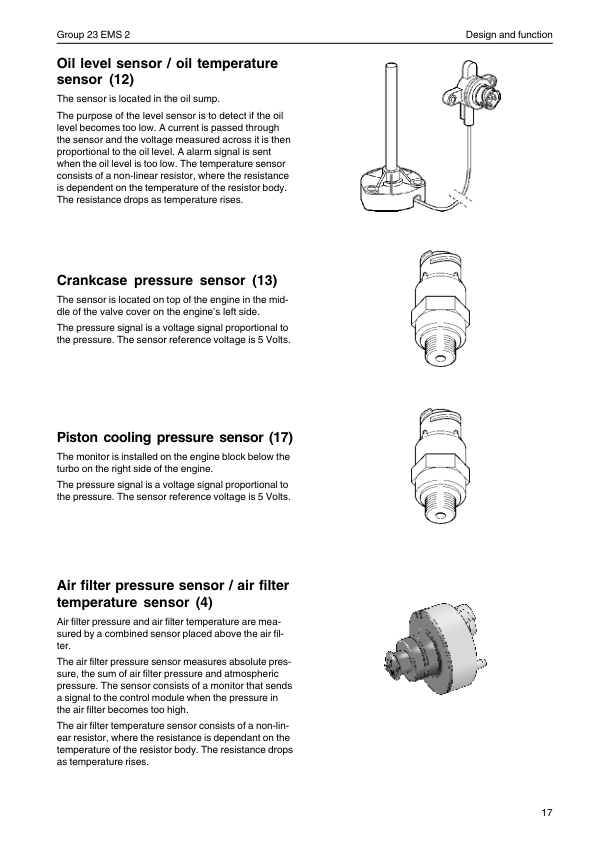 Group 23 EMS 2

Design and function

Oil level sensor / oil temperature sensor (12)

The sensor is located in the oil sump.

The purpose of the level sensor is to detect if the oil level becomes too low. A current is passed through the sensor and the voltage measured across it is then proportional to the oil level. A alarm signal is sent when the oil level is too low. The temperature sensor consists of a non-linear resistor, where the resistance is dependent on the temperature of the resistor body. The resistance drops as temperature rises.

Crankcase pressure sensor (13)

The sensor is located on top of the engine in the middle of the valve cover on the engine's left side.

The pressure signal is a voltage signal proportional to the pressure. The sensor reference voltage is 5 Volts.

Piston cooling pressure sensor (17)

The monitor is installed on the engine block below the turbo on the right side of the engine.

The pressure signal is a voltage signal proportional to the pressure. The sensor reference voltage is 5 Volts.

Air filter pressure sensor / air filter temperature sensor (4)

Air filter pressure and air filter temperature are measured by a combined sensor placed above the air filter.

The air filter pressure sensor measures absolute pressure, the sum of air filter pressure and atmospheric pressure. The sensor consists of a monitor that sends a signal to the control module when the pressure in the air filter becomes too high.

The air filter temperature sensor consists of a non-linear resistor, where the resistance is dependant on the temperature of the resistor body. The resistance drops as temperature rises.

17