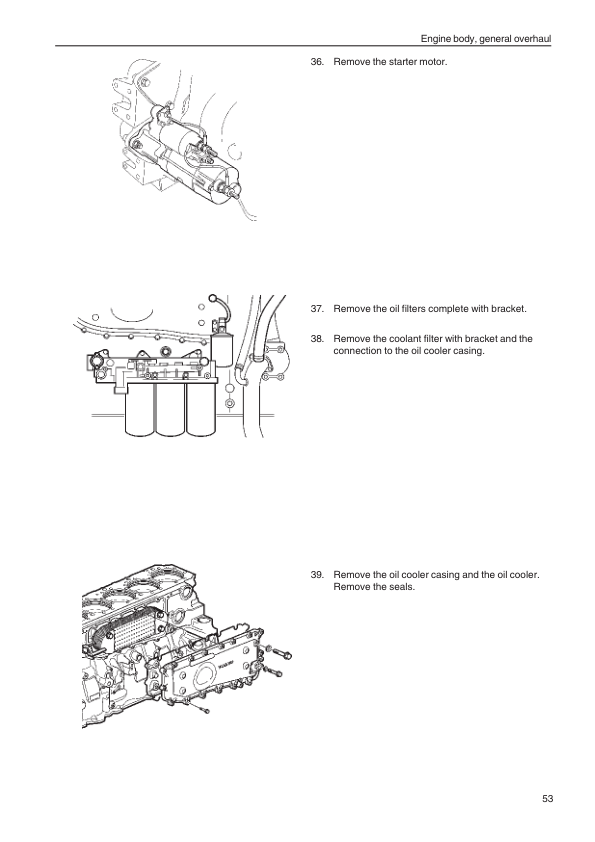 Engine body, general overhaul

36. Remove the starter motor.

37. Remove the oil filters complete with bracket.

38. Remove the coolant filter with bracket and the connection to the oil cooler casing.

39. Remove the oil cooler casing and the oil cooler. Remove the seals.

53