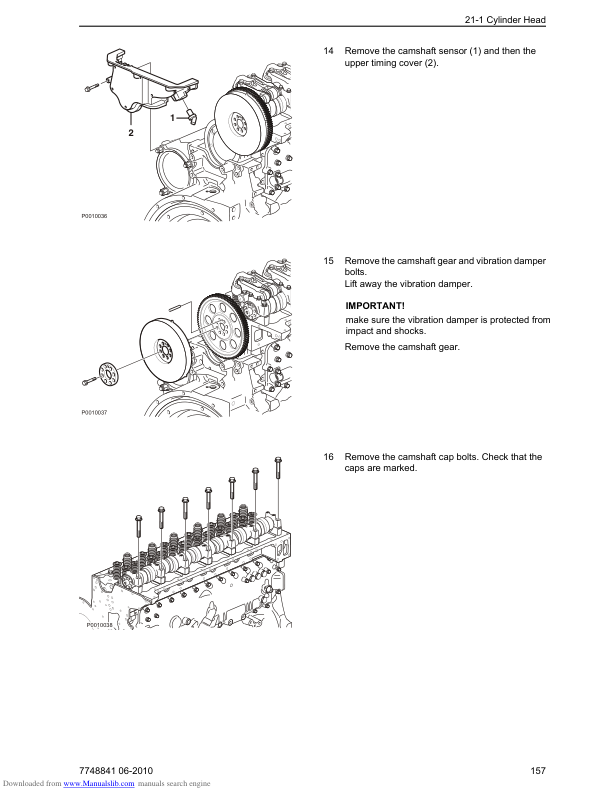 21-1 Cylinder Head

1

2

P0010036

14 Remove the camshaft sensor (1) and then the upper timing cover (2).

P0010037

15 Remove the camshaft gear and vibration damper bolts.
Lift away the vibration damper.

IMPORTANT!
make sure the vibration damper is protected from impact and shocks.

Remove the camshaft gear.

P0010038

16 Remove the camshaft cap bolts. Check that the caps are marked.

7748841 06-2010

157

Downloaded from www.Manualslib.com manuals search engine