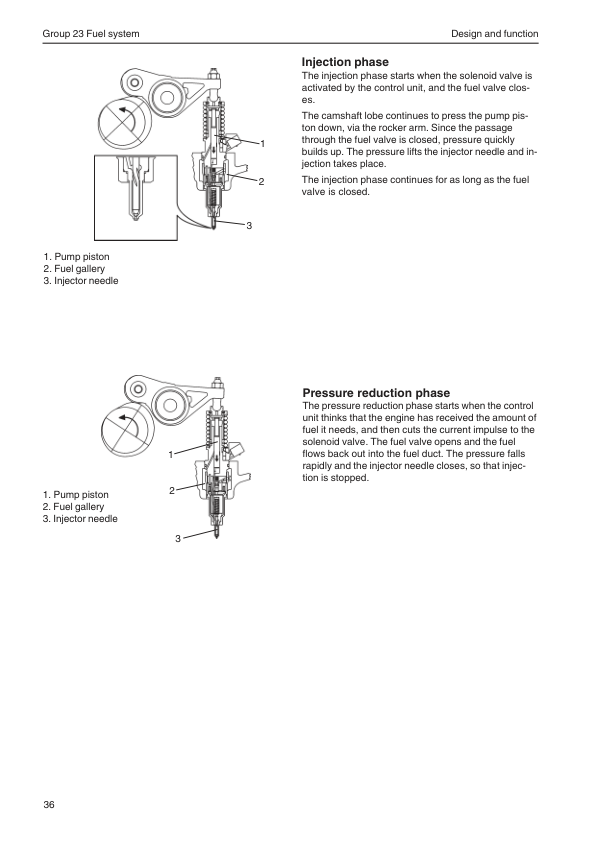 Group 23 Fuel system

Design and function

1

2

3

1. Pump piston
2. Fuel gallery
3. Injector needle

Injection phase

The injection phase starts when the solenoid valve is activated by the control unit, and the fuel valve closes.

The camshaft lobe continues to press the pump piston down, via the rocker arm. Since the passage through the fuel valve is closed, pressure quickly builds up. The pressure lifts the injector needle and injection takes place.

The injection phase continues for as long as the fuel valve is closed.

1

2

3

1. Pump piston
2. Fuel gallery
3. Injector needle

Pressure reduction phase

The pressure reduction phase starts when the control unit thinks that the engine has received the amount of fuel it needs, and then cuts the current impulse to the solenoid valve. The fuel valve opens and the fuel flows back out into the fuel duct. The pressure falls rapidly and the injector needle closes, so that injection is stopped.

36