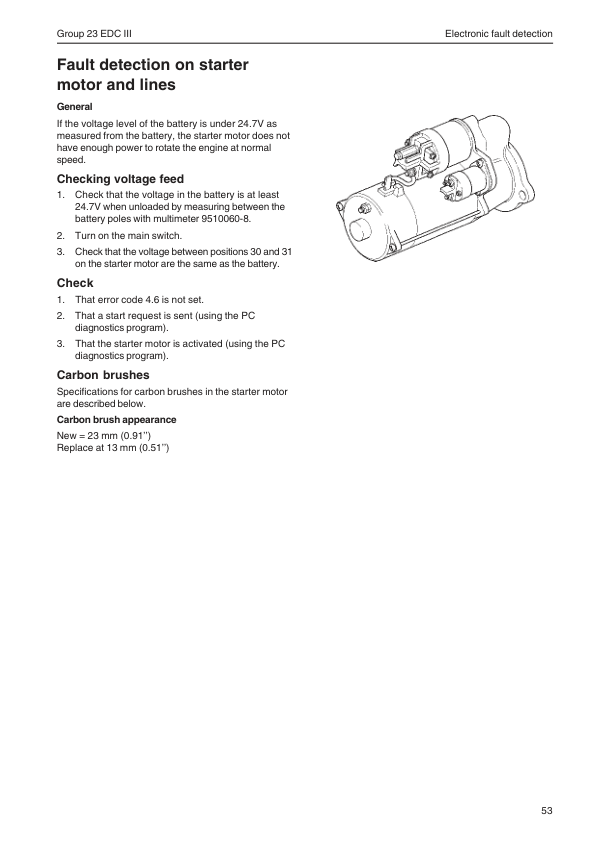 Group 23 EDC III

Electronic fault detection

Fault detection on starter motor and lines

General

If the voltage level of the battery is under 24.7V as measured from the battery, the starter motor does not have enough power to rotate the engine at normal speed.

Checking voltage feed

1. Check that the voltage in the battery is at least 24.7V when unloaded by measuring between the battery poles with multimeter 9510060-8.

2. Turn on the main switch.

3. Check that the voltage between positions 30 and 31 on the starter motor are the same as the battery.

Check

1. That error code 4.6 is not set.

2. That a start request is sent (using the PC diagnostics program).

3. That the starter motor is activated (using the PC diagnostics program).

Carbon brushes

Specifications for carbon brushes in the starter motor are described below.

Carbon brush appearance

New = 23 mm (0.91'')
Replace at 13 mm (0.51'')

53