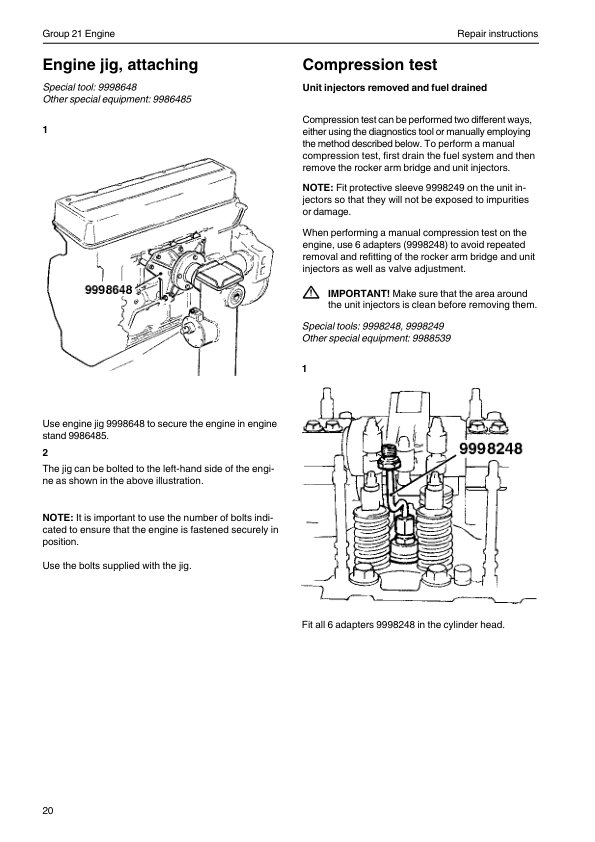 Group 21 Engine

Repair instructions

Engine jig, attaching

Special tool: 9998648
Other special equipment: 9986485

1

9998648

Use engine jig 9998648 to secure the engine in engine stand 9986485.

2

The jig can be bolted to the left-hand side of the engine as shown in the above illustration.

NOTE: It is important to use the number of bolts indicated to ensure that the engine is fastened securely in position.

Use the bolts supplied with the jig.

Compression test

Unit injectors removed and fuel drained

Compression test can be performed two different ways, either using the diagnostics tool or manually employing the method described below. To perform a manual compression test, first drain the fuel system and then remove the rocker arm bridge and unit injectors.

NOTE: Fit protective sleeve 9998249 on the unit injectors so that they will not be exposed to impurities or damage.

When performing a manual compression test on the engine, use 6 adapters (9998248) to avoid repeated removal and refitting of the rocker arm bridge and unit injectors as well as valve adjustment.

IMPORTANT! Make sure that the area around the unit injectors is clean before removing them.

Special tools: 9998248, 9998249
Other special equipment: 9988539

1

9998248

Fit all 6 adapters 9998248 in the cylinder head.

20