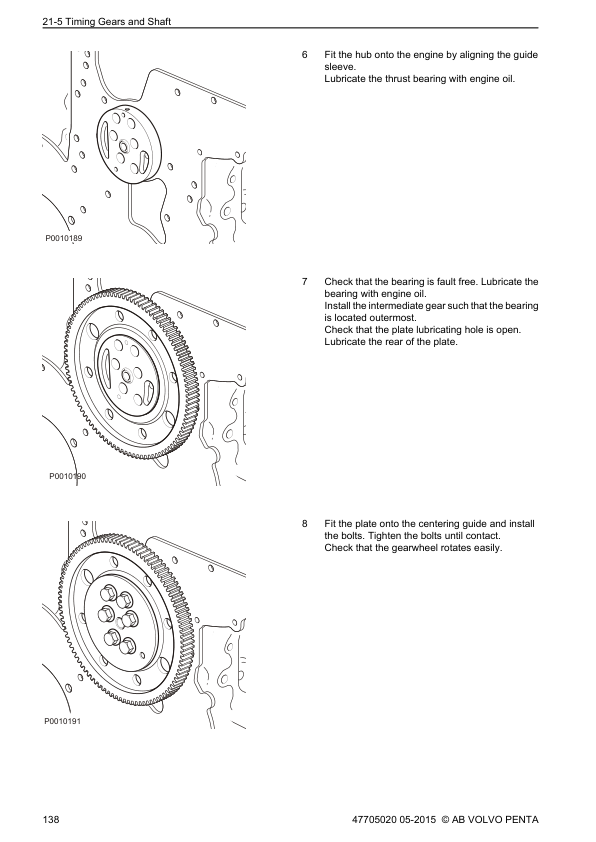 21-5 Timing Gears and Shaft

P0010189

6 Fit the hub onto the engine by aligning the guide sleeve.
Lubricate the thrust bearing with engine oil.

P0010190

7 Check that the bearing is fault free. Lubricate the bearing with engine oil.
Install the intermediate gear such that the bearing is located outermost.
Check that the plate lubricating hole is open.
Lubricate the rear of the plate.

P0010191

8 Fit the plate onto the centering guide and install the bolts. Tighten the bolts until contact.
Check that the gearwheel rotates easily.

138

47705020 05-2015 © AB VOLVO PENTA