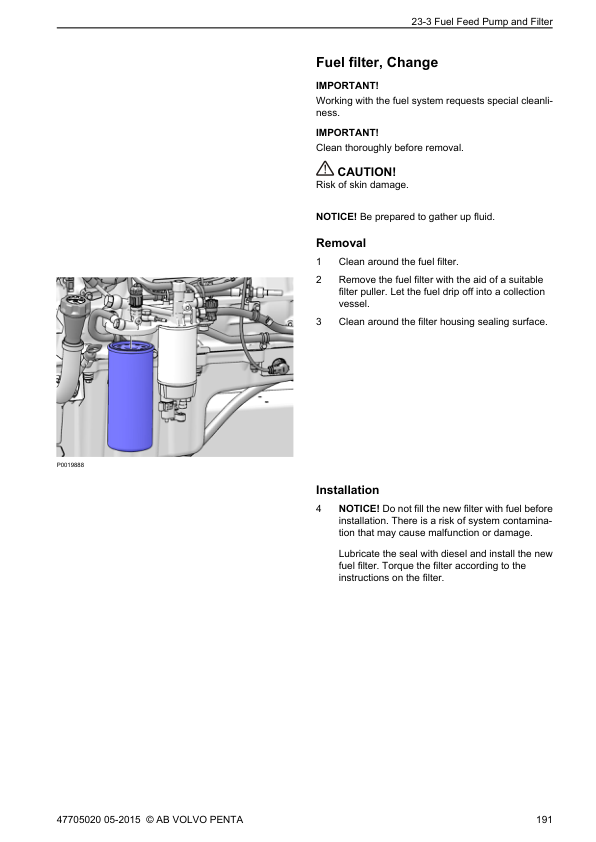 23-3 Fuel Feed Pump and Filter

Fuel filter, Change

IMPORTANT!
Working with the fuel system requests special cleanliness.

IMPORTANT!
Clean thoroughly before removal.

CAUTION!
Risk of skin damage.

NOTICE! Be prepared to gather up fluid.

Removal

1 Clean around the fuel filter.

2 Remove the fuel filter with the aid of a suitable filter puller. Let the fuel drip off into a collection vessel.

3 Clean around the filter housing sealing surface.

P0019888

Installation

4 NOTICE! Do not fill the new filter with fuel before installation. There is a risk of system contamination that may cause malfunction or damage.

Lubricate the seal with diesel and install the new fuel filter. Torque the filter according to the instructions on the filter.

47705020 05-2015 © AB VOLVO PENTA

191