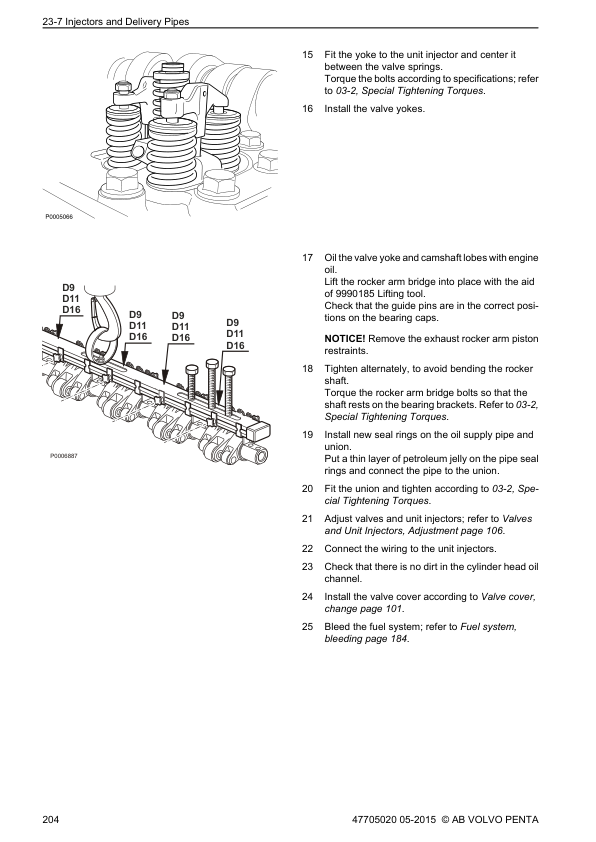 23-7 Injectors and Delivery Pipes

P0005066

15 Fit the yoke to the unit injector and center it between the valve springs.
Torque the bolts according to specifications; refer to 03-2, Special Tightening Torques.

16 Install the valve yokes.

D9
D11
D16

D9
D11
D16

D9
D11
D16

D9
D11
D16

P0006887

17 Oil the valve yoke and camshaft lobes with engine oil.
Lift the rocker arm bridge into place with the aid of 9990185 Lifting tool.
Check that the guide pins are in the correct positions on the bearing caps.

NOTICE! Remove the exhaust rocker arm piston restraints.

18 Tighten alternately, to avoid bending the rocker shaft.
Torque the rocker arm bridge bolts so that the shaft rests on the bearing brackets. Refer to 03-2, Special Tightening Torques.

19 Install new seal rings on the oil supply pipe and union.
Put a thin layer of petroleum jelly on the pipe seal rings and connect the pipe to the union.

20 Fit the union and tighten according to 03-2, Special Tightening Torques.

21 Adjust valves and unit injectors; refer to Valves and Unit Injectors, Adjustment page 106.

22 Connect the wiring to the unit injectors.

23 Check that there is no dirt in the cylinder head oil channel.

24 Install the valve cover according to Valve cover, change page 101.

25 Bleed the fuel system; refer to Fuel system, bleeding page 184.

204

47705020 05-2015 © AB VOLVO PENTA