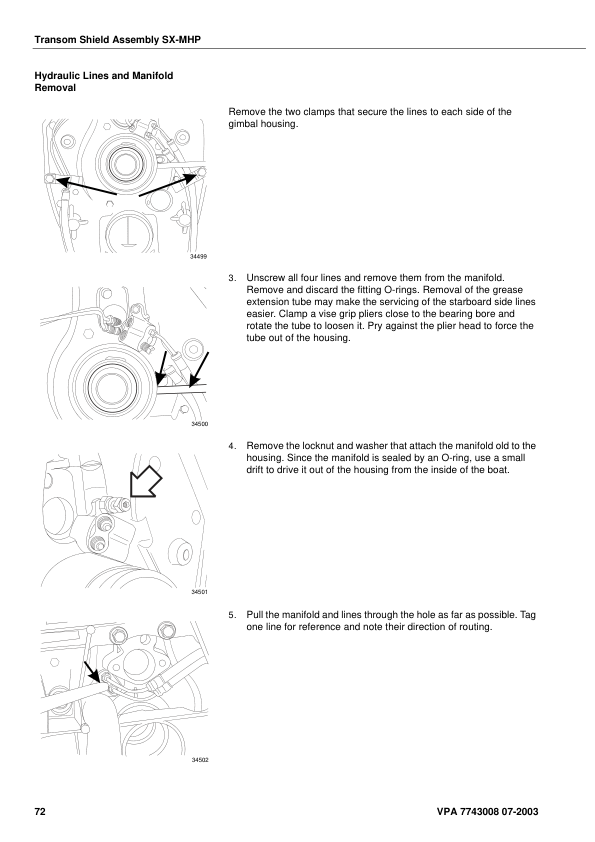 Transom Shield Assembly SX-MHP

Hydraulic Lines and Manifold Removal

Remove the two clamps that secure the lines to each side of the gimbal housing.

34499

3. Unscrew all four lines and remove them from the manifold. Remove and discard the fitting O-rings. Removal of the grease extension tube may make the servicing of the starboard side lines easier. Clamp a vise grip pliers close to the bearing bore and rotate the tube to loosen it. Pry against the plier head to force the tube out of the housing.

34500

4. Remove the locknut and washer that attach the manifold old to the housing. Since the manifold is sealed by an O-ring, use a small drift to drive it out of the housing from the inside of the boat.

34501

5. Pull the manifold and lines through the hole as far as possible. Tag one line for reference and note their direction of routing.

34502

72

VPA 7743008 07-2003