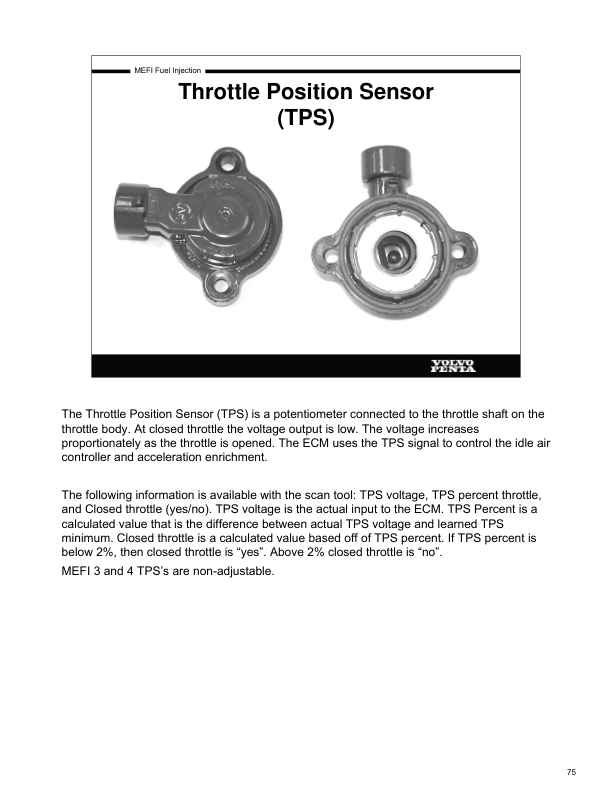 MEFI Fuel Injection

Throttle Position Sensor (TPS)

VOLVO PENTA

The Throttle Position Sensor (TPS) is a potentiometer connected to the throttle shaft on the throttle body. At closed throttle the voltage output is low. The voltage increases proportionately as the throttle is opened. The ECM uses the TPS signal to control the idle air controller and acceleration enrichment.

The following information is available with the scan tool: TPS voltage, TPS percent throttle, and Closed throttle (yes/no). TPS voltage is the actual input to the ECM. TPS Percent is a calculated value that is the difference between actual TPS voltage and learned TPS minimum. Closed throttle is a calculated value based off of TPS percent. If TPS percent is below 2%, then closed throttle is “yes”. Above 2% closed throttle is “no”.

MEFI 3 and 4 TPS’s are non-adjustable.

75