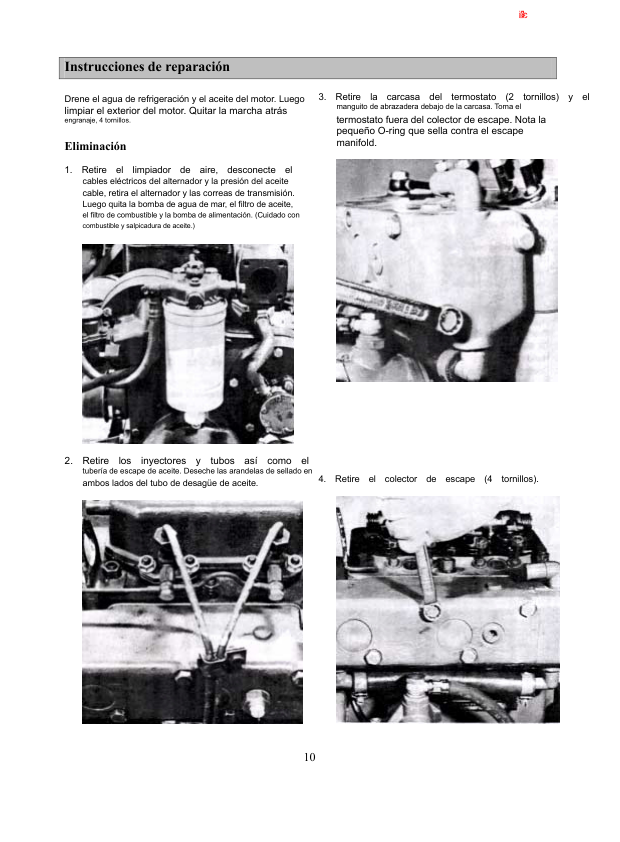 Instrucciones de reparación

Drene el agua de refrigeración y el aceite del motor. Luego limpiar el exterior del motor. Quitar la marcha atrás engranaje, 4 tornillos.

Eliminación

1. Retire el limpiador de aire, desconecte el cables eléctricos del alternador y la presión del aceite cable, retira el alternador y las correas de transmisión. Luego quita la bomba de agua de mar, el filtro de aceite, el filtro de combustible y la bomba de alimentación. (Cuidado con combustible y salpicadura de aceite.)

2. Retire los inyectores y tubos así como el tubería de escape de aceite. Deseche las arandelas de sellado en ambos lados del tubo de desagüe de aceite.

3. Retire la carcasa del termostato (2 tornillos) y el manguito de abrazadera debajo de la carcasa. Toma el termostato fuera del colector de escape. Nota la pequeño O-ring que sella contra el escape manifold.

4. Retire el colector de escape (4 tornillos).

10