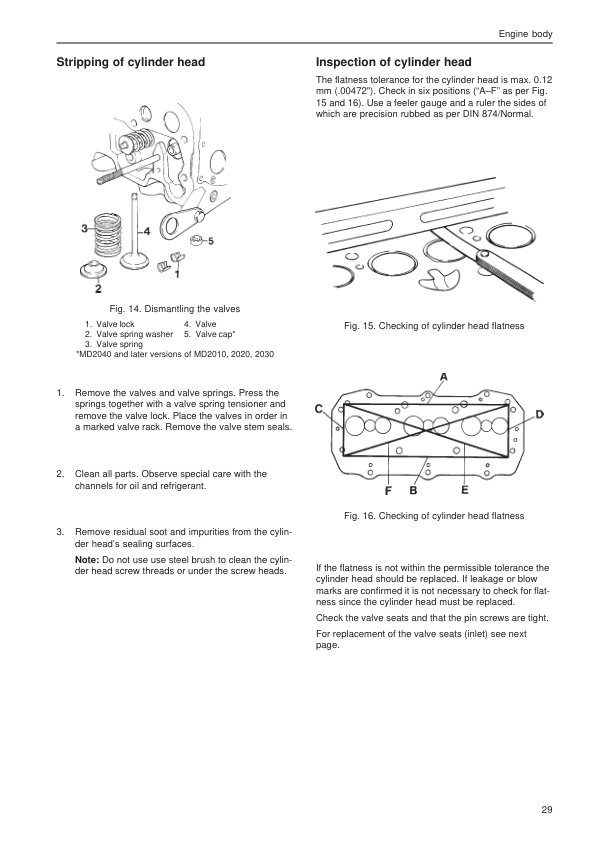 Engine body

Stripping of cylinder head

3
4
5
1
2

Fig. 14. Dismantling the valves

1. Valve lock
2. Valve spring washer
3. Valve spring
4. Valve
5. Valve cap*
*MD2040 and later versions of MD2010, 2020, 2030

1. Remove the valves and valve springs. Press the springs together with a valve spring tensioner and remove the valve lock. Place the valves in order in a marked valve rack. Remove the valve stem seals.

2. Clean all parts. Observe special care with the channels for oil and refrigerant.

3. Remove residual soot and impurities from the cylinder head's sealing surfaces.

Note: Do not use steel brush to clean the cylinder head screw threads or under the screw heads.

Inspection of cylinder head

The flatness tolerance for the cylinder head is max. 0.12 mm (.00472"). Check in six positions ("A–F" as per Fig. 15 and 16). Use a feeler gauge and a ruler the sides of which are precision rubbed as per DIN 874/Normal.

Fig. 15. Checking of cylinder head flatness

A
C
D
F
B
E

Fig. 16. Checking of cylinder head flatness

If the flatness is not within the permissible tolerance the cylinder head should be replaced. If leakage or blow marks are confirmed it is not necessary to check for flatness since the cylinder head must be replaced.

Check the valve seats and that the pin screws are tight.

For replacement of the valve seats (inlet) see next page.

29