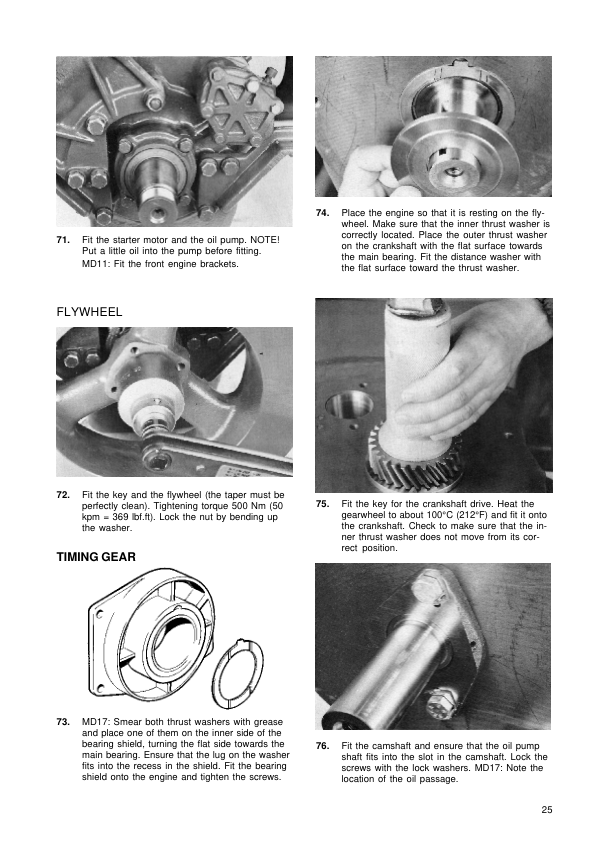 71. Fit the starter motor and the oil pump. NOTE! Put a little oil into the pump before fitting.
MD11: Fit the front engine brackets.

FLYWHEEL

72. Fit the key and the flywheel (the taper must be perfectly clean). Tightening torque 500 Nm (50 kpm = 369 lbf.ft). Lock the nut by bending up the washer.

TIMING GEAR

73. MD17: Smear both thrust washers with grease and place one of them on the inner side of the bearing shield, turning the flat side towards the main bearing. Ensure that the lug on the washer fits into the recess in the shield. Fit the bearing shield onto the engine and tighten the screws.

74. Place the engine so that it is resting on the flywheel. Make sure that the inner thrust washer is correctly located. Place the outer thrust washer on the crankshaft with the flat surface towards the main bearing. Fit the distance washer with the flat surface toward the thrust washer.

75. Fit the key for the crankshaft drive. Heat the gearwheel to about 100°C (212°F) and fit it onto the crankshaft. Check to make sure that the inner thrust washer does not move from its correct position.

76. Fit the camshaft and ensure that the oil pump shaft fits into the slot in the camshaft. Lock the screws with the lock washers. MD17: Note the location of the oil passage.

25