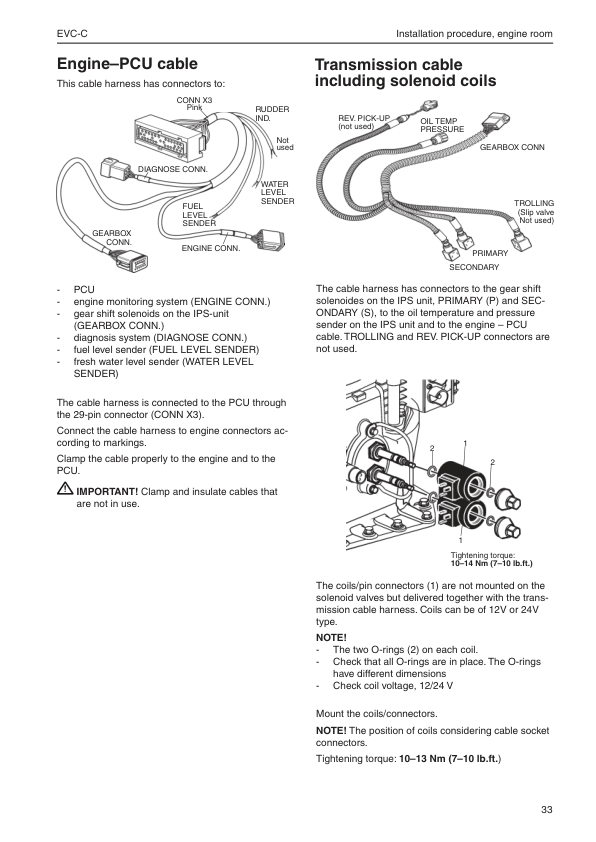 EVC-C

Installation procedure, engine room

Engine–PCU cable

This cable harness has connectors to:

CONN X3
Pink

RUDDER IND.

Not used

DIAGNOSE CONN.

WATER LEVEL SENDER

FUEL LEVEL SENDER

GEARBOX CONN.

ENGINE CONN.

- PCU
- engine monitoring system (ENGINE CONN.)
- gear shift solenoids on the IPS-unit (GEARBOX CONN.)
- diagnosis system (DIAGNOSE CONN.)
- fuel level sender (FUEL LEVEL SENDER)
- fresh water level sender (WATER LEVEL SENDER)

The cable harness is connected to the PCU through the 29-pin connector (CONN X3).

Connect the cable harness to engine connectors according to markings.

Clamp the cable properly to the engine and to the PCU.

IMPORTANT! Clamp and insulate cables that are not in use.

Transmission cable including solenoid coils

REV. PICK-UP (not used)

OIL TEMP PRESSURE

GEARBOX CONN

TROLLING (Slip valve Not used)

PRIMARY

SECONDARY

The cable harness has connectors to the gear shift solenoides on the IPS unit, PRIMARY (P) and SECONDARY (S), to the oil temperature and pressure sender on the IPS unit and to the engine – PCU cable. TROLLING and REV. PICK-UP connectors are not used.

2
1
2
1

Tightening torque:
10–14 Nm (7–10 lb.ft.)

The coils/pin connectors (1) are not mounted on the solenoid valves but delivered together with the transmission cable harness. Coils can be of 12V or 24V type.

NOTE!
- The two O-rings (2) on each coil.
- Check that all O-rings are in place. The O-rings have different dimensions
- Check coil voltage, 12/24 V

Mount the coils/connectors.

NOTE! The position of coils considering cable socket connectors.

Tightening torque: 10–13 Nm (7–10 lb.ft.)

33