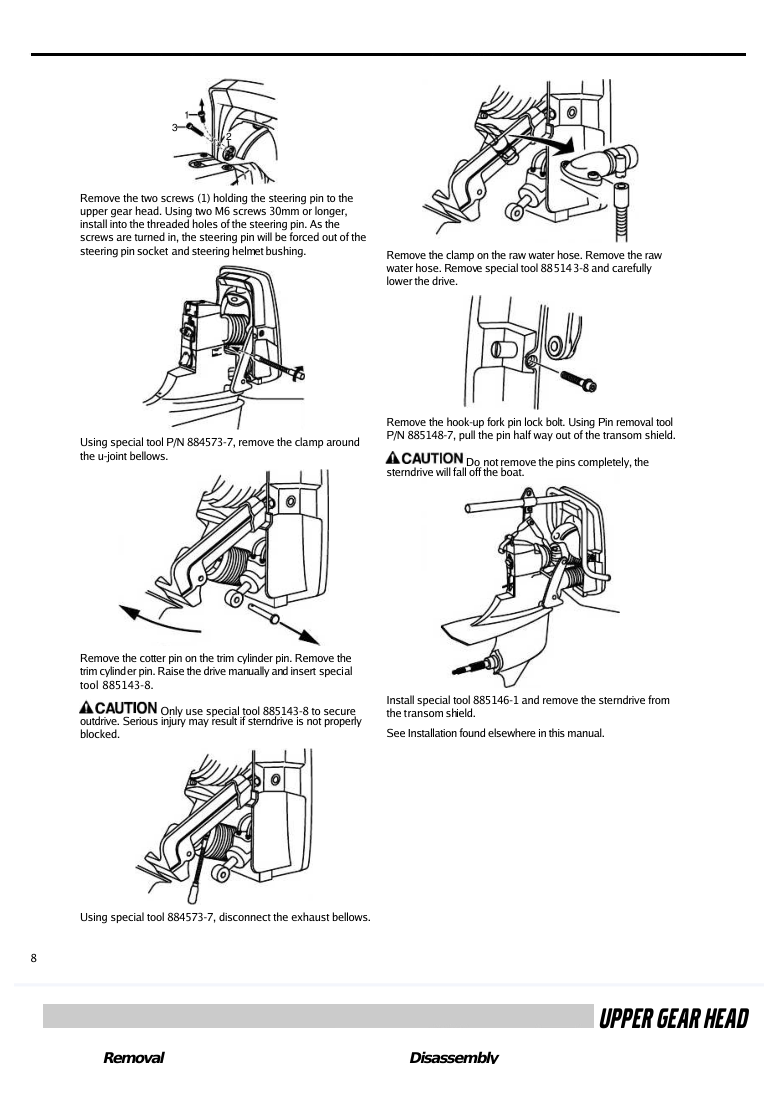 1
3
2

Remove the two screws (1) holding the steering pin to the upper gear head. Using two M6 screws 30mm or longer, install into the threaded holes of the steering pin. As the screws are turned in, the steering pin will be forced out of the steering pin socket and steering helmet bushing.

Using special tool P/N 884573-7, remove the clamp around the u-joint bellows.

Remove the cotter pin on the trim cylinder pin. Remove the trim cylinder pin. Raise the drive manually and insert special tool 885143-8.

CAUTION Only use special tool 885143-8 to secure outdrive. Serious injury may result if sterndrive is not properly blocked.

Using special tool 884573-7, disconnect the exhaust bellows.

Remove the clamp on the raw water hose. Remove the raw water hose. Remove special tool 885143-8 and carefully lower the drive.

Remove the hook-up fork pin lock bolt. Using Pin removal tool P/N 885148-7, pull the pin half way out of the transom shield.

CAUTION Do not remove the pins completely, the sterndrive will fall off the boat.

Install special tool 885146-1 and remove the sterndrive from the transom shield.

See Installation found elsewhere in this manual.

8

UPPER GEAR HEAD

Removal

Disassembly