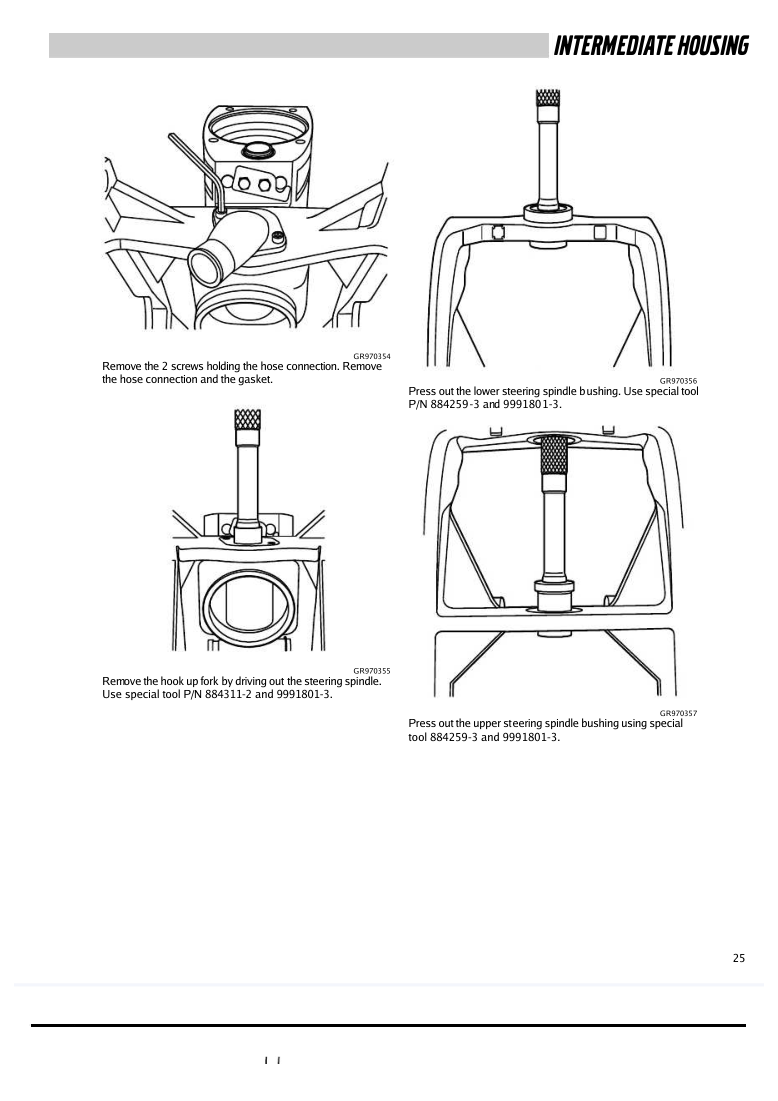 INTERMEDIATE HOUSING

GR970354
Remove the 2 screws holding the hose connection. Remove the hose connection and the gasket.

GR970355
Remove the hook up fork by driving out the steering spindle. Use special tool P/N 884311-2 and 9991801-3.

GR970356
Press out the lower steering spindle bushing. Use special tool P/N 884259-3 and 9991801-3.

GR970357
Press out the upper steering spindle bushing using special tool 884259-3 and 9991801-3.

25