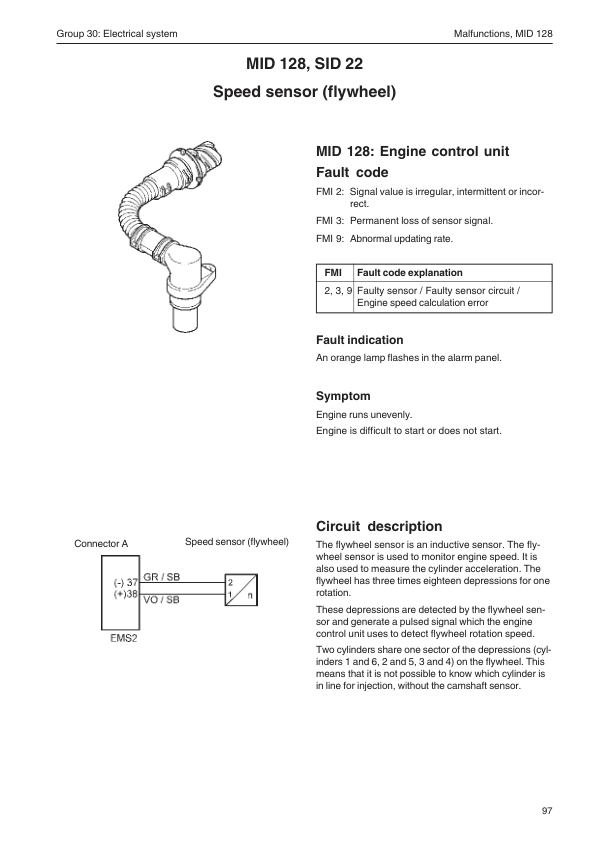 Group 30: Electrical system

Malfunctions, MID 128

MID 128, SID 22

Speed sensor (flywheel)

MID 128: Engine control unit

Fault code

FMI 2: Signal value is irregular, intermittent or incorrect.

FMI 3: Permanent loss of sensor signal.

FMI 9: Abnormal updating rate.

| FMI | Fault code explanation |
|---|---|
| 2, 3, 9 | Faulty sensor / Faulty sensor circuit / Engine speed calculation error |

Fault indication

An orange lamp flashes in the alarm panel.

Symptom

Engine runs unevenly.

Engine is difficult to start or does not start.

Connector A

Speed sensor (flywheel)

(-) 37

(+)38

GR / SB

VO / SB

2

1

n

EMS2

Circuit description

The flywheel sensor is an inductive sensor. The flywheel sensor is used to monitor engine speed. It is also used to measure the cylinder acceleration. The flywheel has three times eighteen depressions for one rotation.

These depressions are detected by the flywheel sensor and generate a pulsed signal which the engine control unit uses to detect flywheel rotation speed.

Two cylinders share one sector of the depressions (cylinders 1 and 6, 2 and 5, 3 and 4) on the flywheel. This means that it is not possible to know which cylinder is in line for injection, without the camshaft sensor.

97