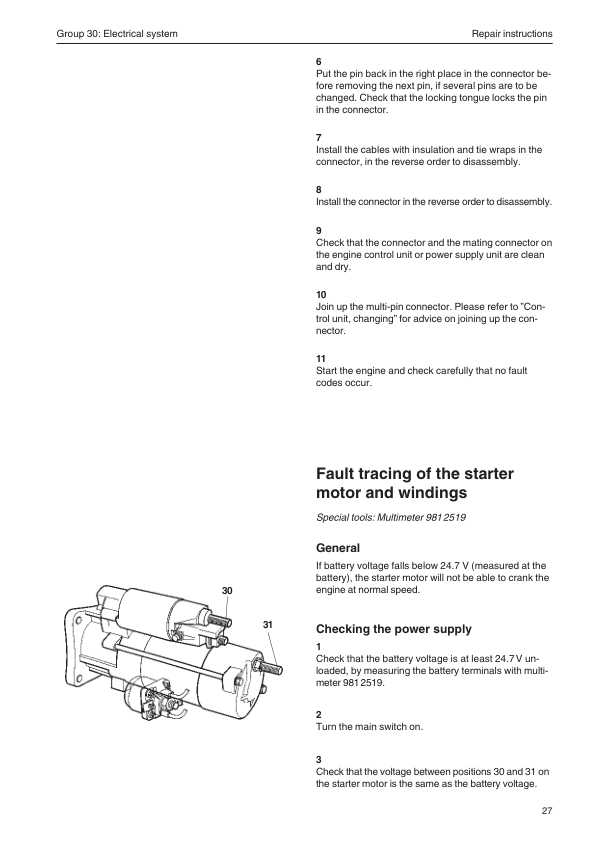 Group 30: Electrical system

Repair instructions

6
Put the pin back in the right place in the connector before removing the next pin, if several pins are to be changed. Check that the locking tongue locks the pin in the connector.

7
Install the cables with insulation and tie wraps in the connector, in the reverse order to disassembly.

8
Install the connector in the reverse order to disassembly.

9
Check that the connector and the mating connector on the engine control unit or power supply unit are clean and dry.

10
Join up the multi-pin connector. Please refer to "Control unit, changing" for advice on joining up the connector.

11
Start the engine and check carefully that no fault codes occur.

Fault tracing of the starter motor and windings

Special tools: Multimeter 981 2519

General

If battery voltage falls below 24.7 V (measured at the battery), the starter motor will not be able to crank the engine at normal speed.

30

31

Checking the power supply

1
Check that the battery voltage is at least 24.7 V unloaded, by measuring the battery terminals with multimeter 981 2519.

2
Turn the main switch on.

3
Check that the voltage between positions 30 and 31 on the starter motor is the same as the battery voltage.

27