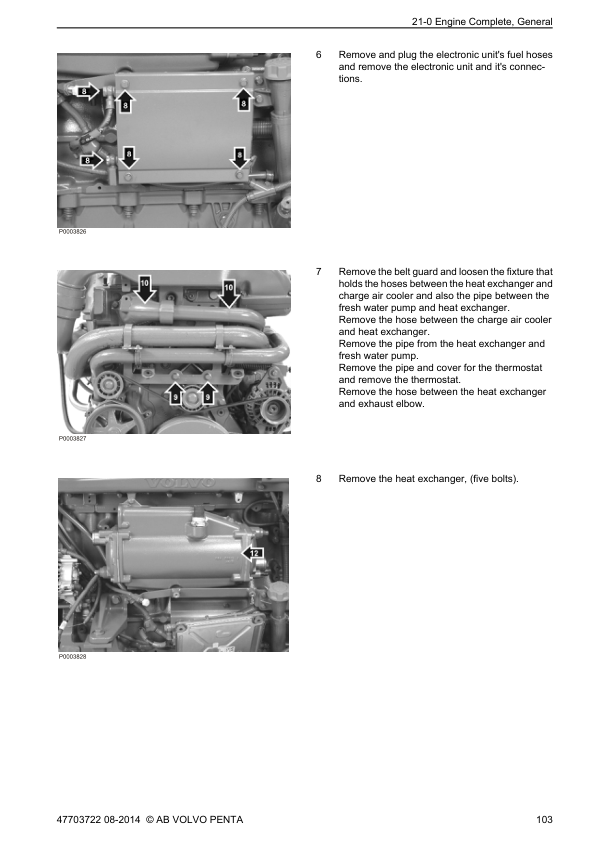 21-0 Engine Complete, General

8
8
8
8
8
8

P0003826

6 Remove and plug the electronic unit's fuel hoses and remove the electronic unit and it's connections.

10
10
9
9

P0003827

7 Remove the belt guard and loosen the fixture that holds the hoses between the heat exchanger and charge air cooler and also the pipe between the fresh water pump and heat exchanger.
Remove the hose between the charge air cooler and heat exchanger.
Remove the pipe from the heat exchanger and fresh water pump.
Remove the pipe and cover for the thermostat and remove the thermostat.
Remove the hose between the heat exchanger and exhaust elbow.

VOLVO
12

P0003828

8 Remove the heat exchanger, (five bolts).

47703722 08-2014 © AB VOLVO PENTA
103