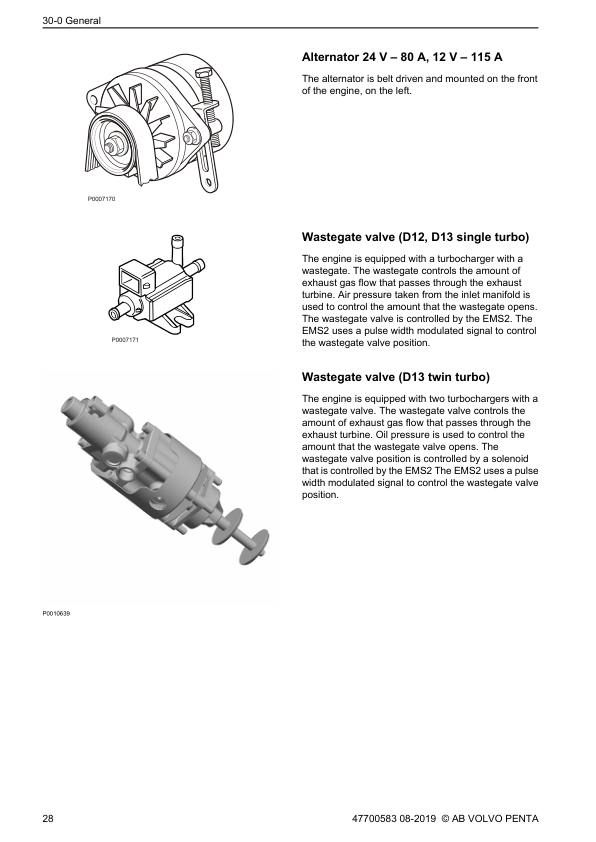 30-0 General

P0007170

Alternator 24 V – 80 A, 12 V – 115 A

The alternator is belt driven and mounted on the front of the engine, on the left.

P0007171

Wastegate valve (D12, D13 single turbo)

The engine is equipped with a turbocharger with a wastegate. The wastegate controls the amount of exhaust gas flow that passes through the exhaust turbine. Air pressure taken from the inlet manifold is used to control the amount that the wastegate opens. The wastegate valve is controlled by the EMS2. The EMS2 uses a pulse width modulated signal to control the wastegate valve position.

P0010639

Wastegate valve (D13 twin turbo)

The engine is equipped with two turbochargers with a wastegate valve. The wastegate valve controls the amount of exhaust gas flow that passes through the exhaust turbine. Oil pressure is used to control the amount that the wastegate valve opens. The wastegate valve position is controlled by a solenoid that is controlled by the EMS2 The EMS2 uses a pulse width modulated signal to control the wastegate valve position.

28

47700583 08-2019 © AB VOLVO PENTA