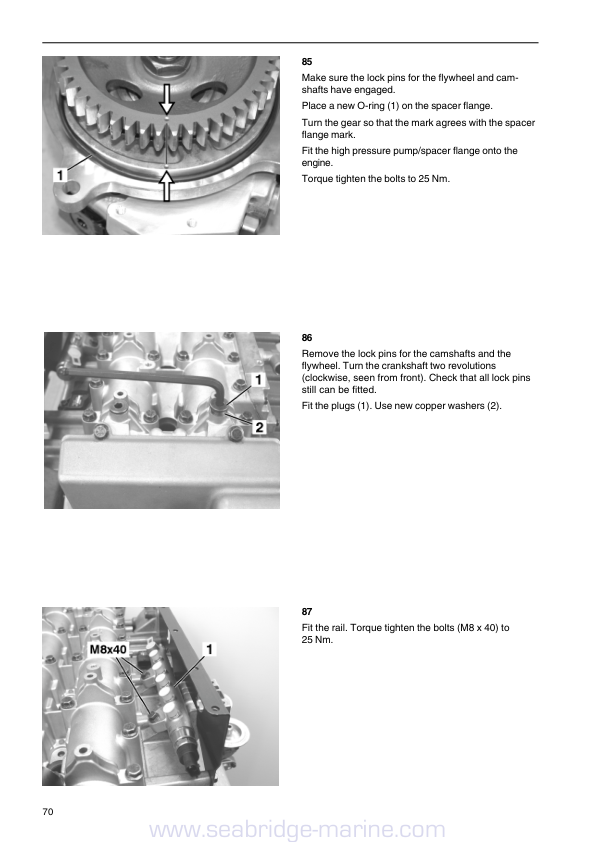 1

85

Make sure the lock pins for the flywheel and camshafts have engaged.

Place a new O-ring (1) on the spacer flange.

Turn the gear so that the mark agrees with the spacer flange mark.

Fit the high pressure pump/spacer flange onto the engine.

Torque tighten the bolts to 25 Nm.

1
2

86

Remove the lock pins for the camshafts and the flywheel. Turn the crankshaft two revolutions (clockwise, seen from front). Check that all lock pins still can be fitted.

Fit the plugs (1). Use new copper washers (2).

M8x40
1

87

Fit the rail. Torque tighten the bolts (M8 x 40) to 25 Nm.

70

www.seabridge-marine.com