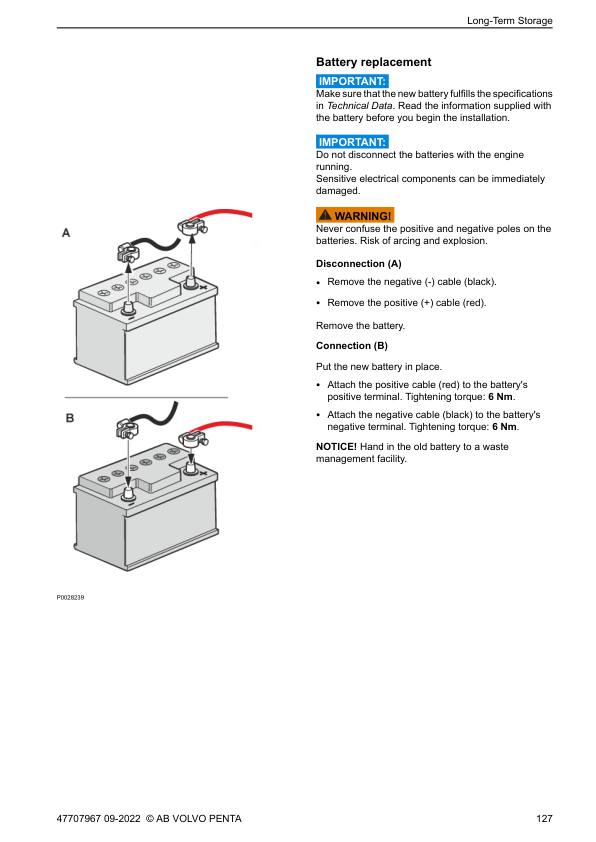 Long-Term Storage

A

B

P0028239

Battery replacement

IMPORTANT:
Make sure that the new battery fulfills the specifications in Technical Data. Read the information supplied with the battery before you begin the installation.

IMPORTANT:
Do not disconnect the batteries with the engine running.
Sensitive electrical components can be immediately damaged.

WARNING!
Never confuse the positive and negative poles on the batteries. Risk of arcing and explosion.

Disconnection (A)

• Remove the negative (-) cable (black).

• Remove the positive (+) cable (red).

Remove the battery.

Connection (B)

Put the new battery in place.

• Attach the positive cable (red) to the battery's positive terminal. Tightening torque: 6 Nm.

• Attach the negative cable (black) to the battery's negative terminal. Tightening torque: 6 Nm.

NOTICE! Hand in the old battery to a waste management facility.

47707967 09-2022 © AB VOLVO PENTA

127