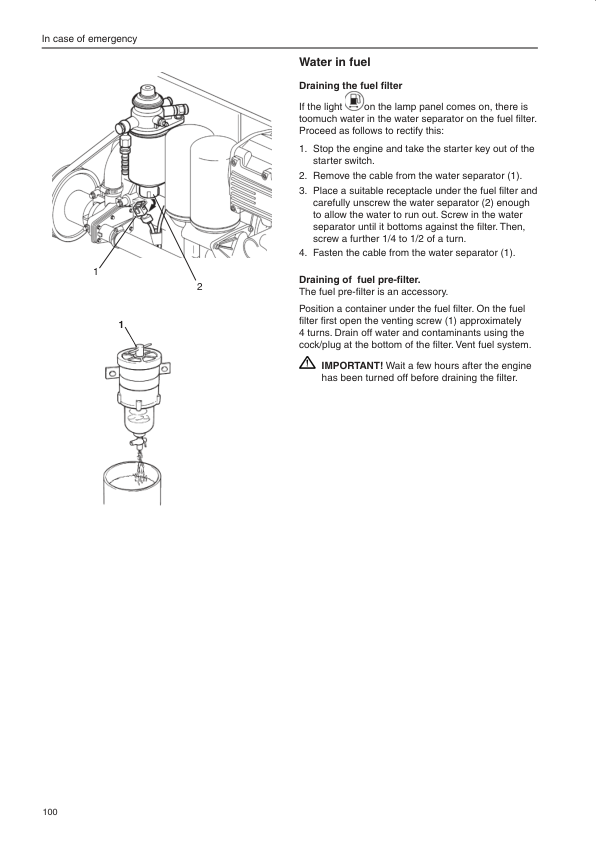 In case of emergency

1

2

1

Water in fuel

Draining the fuel filter

If the light on the lamp panel comes on, there is toomuch water in the water separator on the fuel filter. Proceed as follows to rectify this:

1. Stop the engine and take the starter key out of the starter switch.
2. Remove the cable from the water separator (1).
3. Place a suitable receptacle under the fuel filter and carefully unscrew the water separator (2) enough to allow the water to run out. Screw in the water separator until it bottoms against the filter. Then, screw a further 1/4 to 1/2 of a turn.
4. Fasten the cable from the water separator (1).

Draining of fuel pre-filter.
The fuel pre-filter is an accessory.

Position a container under the fuel filter. On the fuel filter first open the venting screw (1) approximately 4 turns. Drain off water and contaminants using the cock/plug at the bottom of the filter. Vent fuel system.

IMPORTANT! Wait a few hours after the engine has been turned off before draining the filter.

100