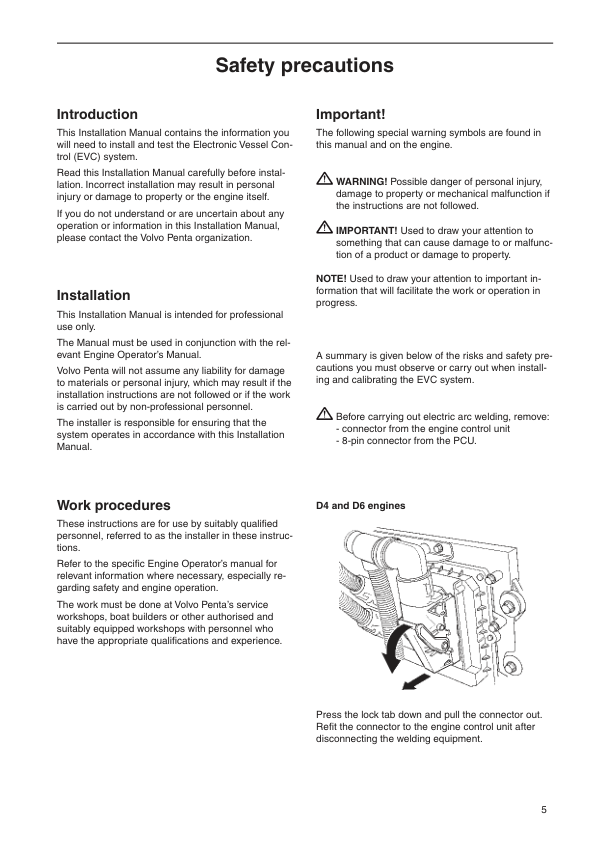 Safety precautions

Introduction

This Installation Manual contains the information you will need to install and test the Electronic Vessel Control (EVC) system.

Read this Installation Manual carefully before installation. Incorrect installation may result in personal injury or damage to property or the engine itself.

If you do not understand or are uncertain about any operation or information in this Installation Manual, please contact the Volvo Penta organization.

Installation

This Installation Manual is intended for professional use only.

The Manual must be used in conjunction with the relevant Engine Operator's Manual.

Volvo Penta will not assume any liability for damage to materials or personal injury, which may result if the installation instructions are not followed or if the work is carried out by non-professional personnel.

The installer is responsible for ensuring that the system operates in accordance with this Installation Manual.

Work procedures

These instructions are for use by suitably qualified personnel, referred to as the installer in these instructions.

Refer to the specific Engine Operator's manual for relevant information where necessary, especially regarding safety and engine operation.

The work must be done at Volvo Penta's service workshops, boat builders or other authorised and suitably equipped workshops with personnel who have the appropriate qualifications and experience.

Important!

The following special warning symbols are found in this manual and on the engine.

WARNING! Possible danger of personal injury, damage to property or mechanical malfunction if the instructions are not followed.

IMPORTANT! Used to draw your attention to something that can cause damage to or malfunction of a product or damage to property.

NOTE! Used to draw your attention to important information that will facilitate the work or operation in progress.

A summary is given below of the risks and safety precautions you must observe or carry out when installing and calibrating the EVC system.

Before carrying out electric arc welding, remove:
- connector from the engine control unit
- 8-pin connector from the PCU.

D4 and D6 engines

Press the lock tab down and pull the connector out. Refit the connector to the engine control unit after disconnecting the welding equipment.

5