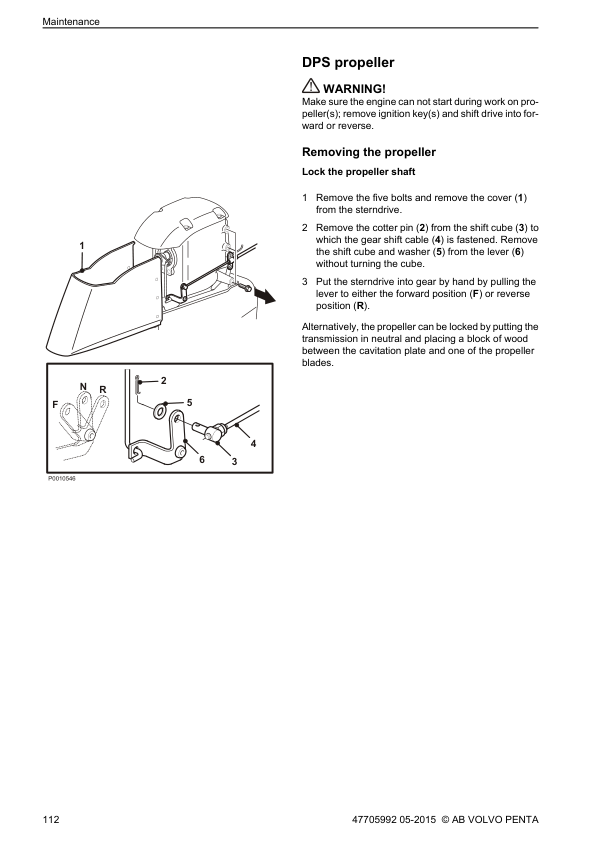 Maintenance

1

N R
F

2
5
4
6 3

P0010546

DPS propeller

WARNING!
Make sure the engine can not start during work on propeller(s); remove ignition key(s) and shift drive into forward or reverse.

Removing the propeller

Lock the propeller shaft

1 Remove the five bolts and remove the cover (1) from the sterndrive.

2 Remove the cotter pin (2) from the shift cube (3) to which the gear shift cable (4) is fastened. Remove the shift cube and washer (5) from the lever (6) without turning the cube.

3 Put the sterndrive into gear by hand by pulling the lever to either the forward position (F) or reverse position (R).

Alternatively, the propeller can be locked by putting the transmission in neutral and placing a block of wood between the cavitation plate and one of the propeller blades.

112 47705992 05-2015 © AB VOLVO PENTA