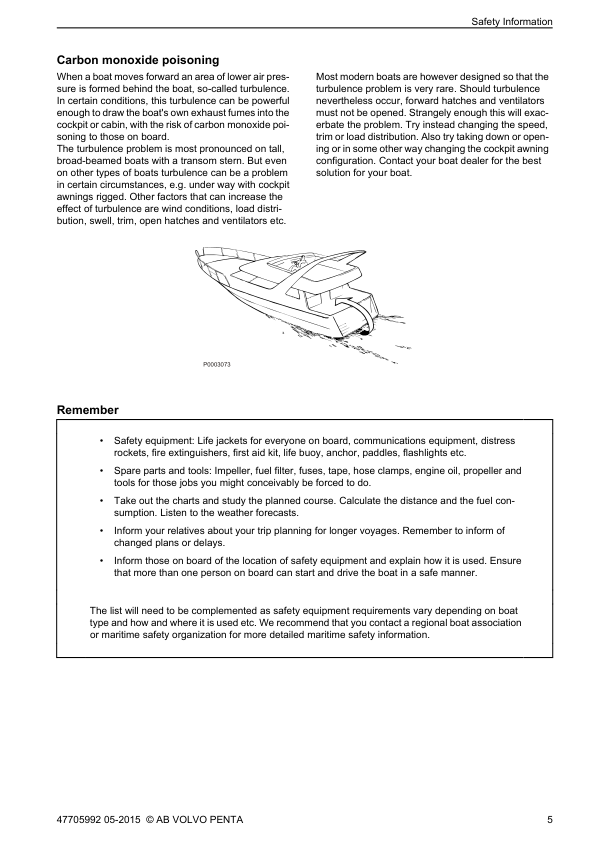 Safety Information

Carbon monoxide poisoning

When a boat moves forward an area of lower air pressure is formed behind the boat, so-called turbulence. In certain conditions, this turbulence can be powerful enough to draw the boat's own exhaust fumes into the cockpit or cabin, with the risk of carbon monoxide poisoning to those on board.
The turbulence problem is most pronounced on tall, broad-beamed boats with a transom stern. But even on other types of boats turbulence can be a problem in certain circumstances, e.g. under way with cockpit awnings rigged. Other factors that can increase the effect of turbulence are wind conditions, load distribution, swell, trim, open hatches and ventilators etc.

Most modern boats are however designed so that the turbulence problem is very rare. Should turbulence nevertheless occur, forward hatches and ventilators must not be opened. Strangely enough this will exacerbate the problem. Try instead changing the speed, trim or load distribution. Also try taking down or opening or in some other way changing the cockpit awning configuration. Contact your boat dealer for the best solution for your boat.

P0003073

Remember

• Safety equipment: Life jackets for everyone on board, communications equipment, distress rockets, fire extinguishers, first aid kit, life buoy, anchor, paddles, flashlights etc.

• Spare parts and tools: Impeller, fuel filter, fuses, tape, hose clamps, engine oil, propeller and tools for those jobs you might conceivably be forced to do.

• Take out the charts and study the planned course. Calculate the distance and the fuel consumption. Listen to the weather forecasts.

• Inform your relatives about your trip planning for longer voyages. Remember to inform of changed plans or delays.

• Inform those on board of the location of safety equipment and explain how it is used. Ensure that more than one person on board can start and drive the boat in a safe manner.

The list will need to be complemented as safety equipment requirements vary depending on boat type and how and where it is used etc. We recommend that you contact a regional boat association or maritime safety organization for more detailed maritime safety information.

47705992 05-2015 © AB VOLVO PENTA

5