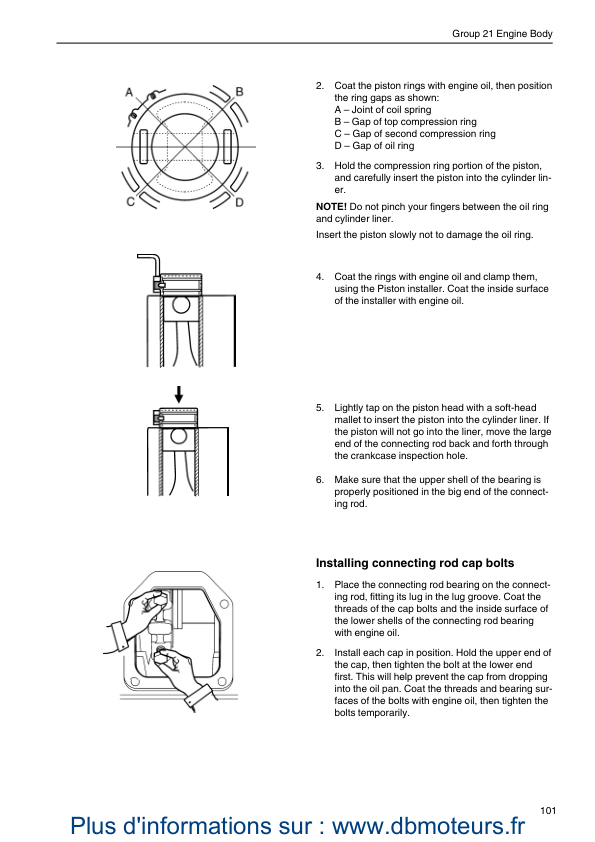 Group 21 Engine Body

A
B
C
D

2. Coat the piston rings with engine oil, then position the ring gaps as shown:
A – Joint of coil spring
B – Gap of top compression ring
C – Gap of second compression ring
D – Gap of oil ring

3. Hold the compression ring portion of the piston, and carefully insert the piston into the cylinder liner.

NOTE! Do not pinch your fingers between the oil ring and cylinder liner.

Insert the piston slowly not to damage the oil ring.

4. Coat the rings with engine oil and clamp them, using the Piston installer. Coat the inside surface of the installer with engine oil.

5. Lightly tap on the piston head with a soft-head mallet to insert the piston into the cylinder liner. If the piston will not go into the liner, move the large end of the connecting rod back and forth through the crankcase inspection hole.

6. Make sure that the upper shell of the bearing is properly positioned in the big end of the connecting rod.

Installing connecting rod cap bolts

1. Place the connecting rod bearing on the connecting rod, fitting its lug in the lug groove. Coat the threads of the cap bolts and the inside surface of the lower shells of the connecting rod bearing with engine oil.

2. Install each cap in position. Hold the upper end of the cap, then tighten the bolt at the lower end first. This will help prevent the cap from dropping into the oil pan. Coat the threads and bearing surfaces of the bolts with engine oil, then tighten the bolts temporarily.

101

Plus d'informations sur : www.dbmoteurs.fr