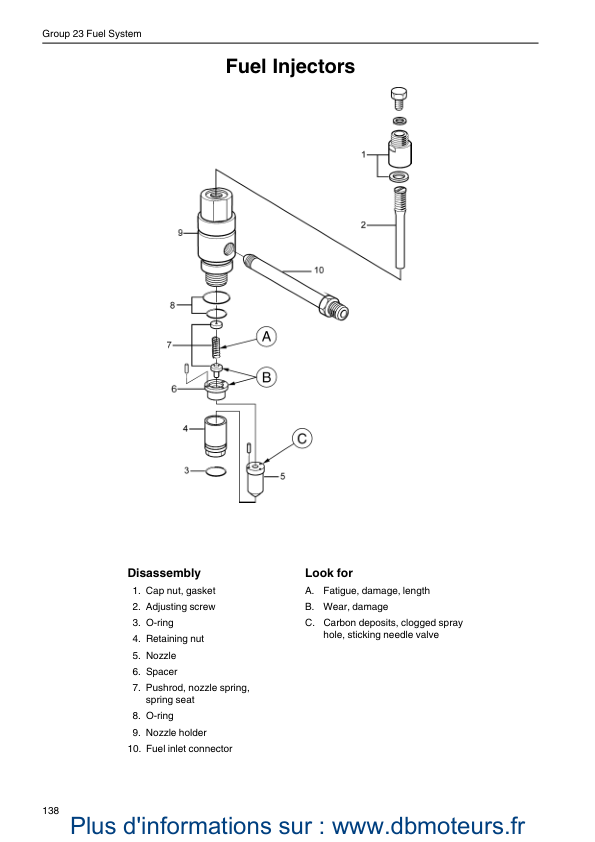 Group 23 Fuel System

Fuel Injectors

1
2
9
10
8
7
A
B
6
4
C
3
5

Disassembly

1. Cap nut, gasket
2. Adjusting screw
3. O-ring
4. Retaining nut
5. Nozzle
6. Spacer
7. Pushrod, nozzle spring, spring seat
8. O-ring
9. Nozzle holder
10. Fuel inlet connector

Look for

A. Fatigue, damage, length
B. Wear, damage
C. Carbon deposits, clogged spray hole, sticking needle valve

138

Plus d'informations sur : www.dbmoteurs.fr