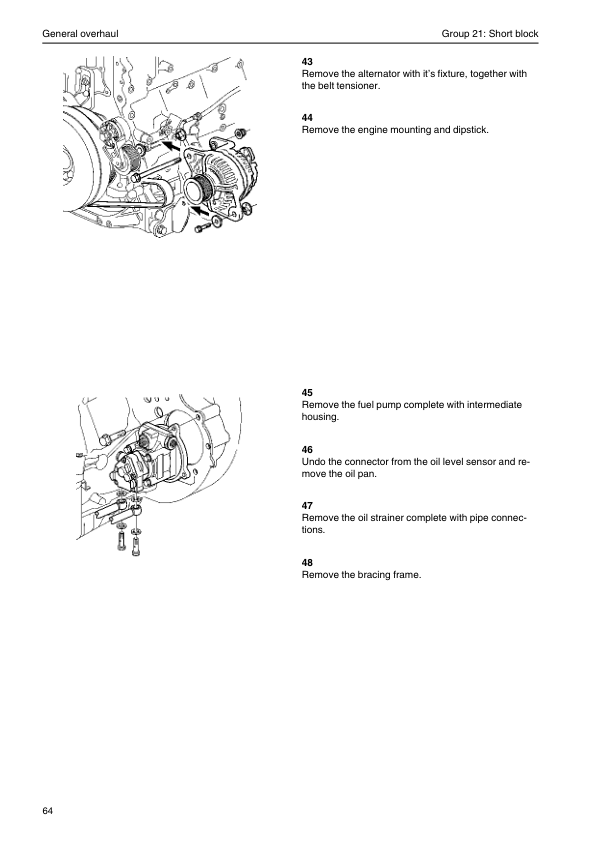 General overhaul

Group 21: Short block

43
Remove the alternator with it's fixture, together with the belt tensioner.

44
Remove the engine mounting and dipstick.

45
Remove the fuel pump complete with intermediate housing.

46
Undo the connector from the oil level sensor and remove the oil pan.

47
Remove the oil strainer complete with pipe connections.

48
Remove the bracing frame.

64