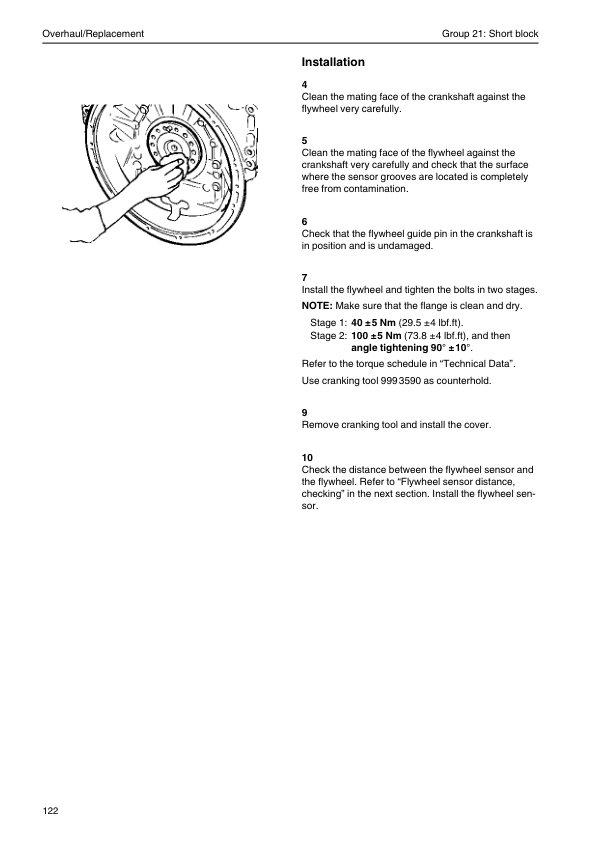 Overhaul/Replacement

Group 21: Short block

Installation

4
Clean the mating face of the crankshaft against the flywheel very carefully.

5
Clean the mating face of the flywheel against the crankshaft very carefully and check that the surface where the sensor grooves are located is completely free from contamination.

6
Check that the flywheel guide pin in the crankshaft is in position and is undamaged.

7
Install the flywheel and tighten the bolts in two stages.
NOTE: Make sure that the flange is clean and dry.

Stage 1: 40 ±5 Nm (29.5 ±4 lbf.ft).
Stage 2: 100 ±5 Nm (73.8 ±4 lbf.ft), and then angle tightening 90° ±10°.

Refer to the torque schedule in “Technical Data”.

Use cranking tool 999 3590 as counterhold.

9
Remove cranking tool and install the cover.

10
Check the distance between the flywheel sensor and the flywheel. Refer to “Flywheel sensor distance, checking” in the next section. Install the flywheel sensor.

122