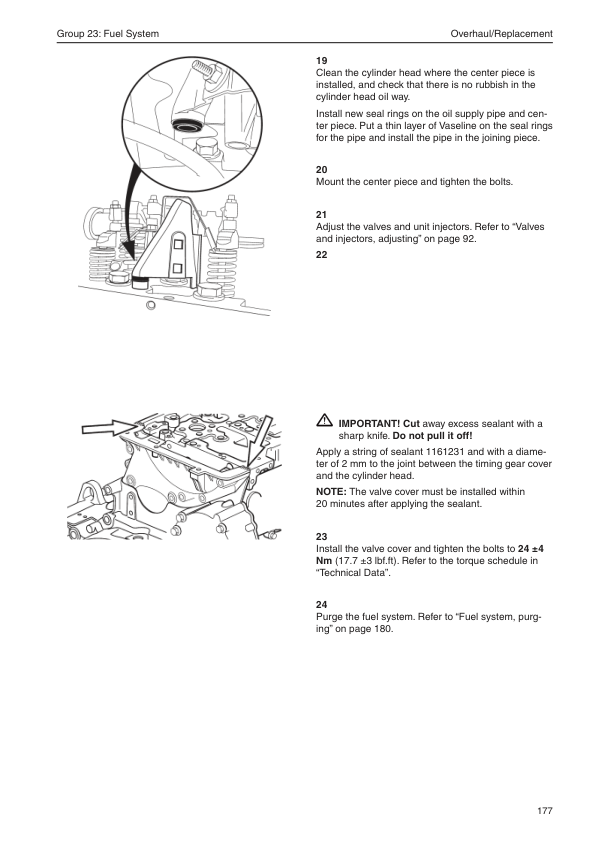 Group 23: Fuel System

Overhaul/Replacement

19
Clean the cylinder head where the center piece is installed, and check that there is no rubbish in the cylinder head oil way.

Install new seal rings on the oil supply pipe and center piece. Put a thin layer of Vaseline on the seal rings for the pipe and install the pipe in the joining piece.

20
Mount the center piece and tighten the bolts.

21
Adjust the valves and unit injectors. Refer to “Valves and injectors, adjusting” on page 92.

22

IMPORTANT! Cut away excess sealant with a sharp knife. Do not pull it off!

Apply a string of sealant 1161231 and with a diameter of 2 mm to the joint between the timing gear cover and the cylinder head.

NOTE: The valve cover must be installed within 20 minutes after applying the sealant.

23
Install the valve cover and tighten the bolts to 24 ±4 Nm (17.7 ±3 lbf.ft). Refer to the torque schedule in “Technical Data”.

24
Purge the fuel system. Refer to “Fuel system, purging” on page 180.

177