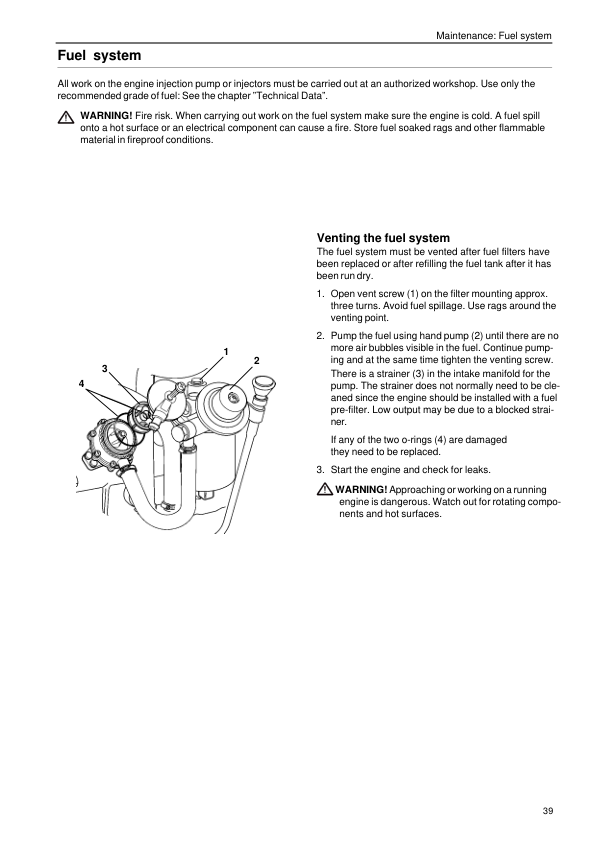 Maintenance: Fuel system

Fuel system

All work on the engine injection pump or injectors must be carried out at an authorized workshop. Use only the recommended grade of fuel: See the chapter "Technical Data".

WARNING! Fire risk. When carrying out work on the fuel system make sure the engine is cold. A fuel spill onto a hot surface or an electrical component can cause a fire. Store fuel soaked rags and other flammable material in fireproof conditions.

1
2
3
4

Venting the fuel system
The fuel system must be vented after fuel filters have been replaced or after refilling the fuel tank after it has been run dry.

1. Open vent screw (1) on the filter mounting approx. three turns. Avoid fuel spillage. Use rags around the venting point.

2. Pump the fuel using hand pump (2) until there are no more air bubbles visible in the fuel. Continue pumping and at the same time tighten the venting screw.
There is a strainer (3) in the intake manifold for the pump. The strainer does not normally need to be cleaned since the engine should be installed with a fuel pre-filter. Low output may be due to a blocked strainer.

If any of the two o-rings (4) are damaged they need to be replaced.

3. Start the engine and check for leaks.

WARNING! Approaching or working on a running engine is dangerous. Watch out for rotating components and hot surfaces.

39