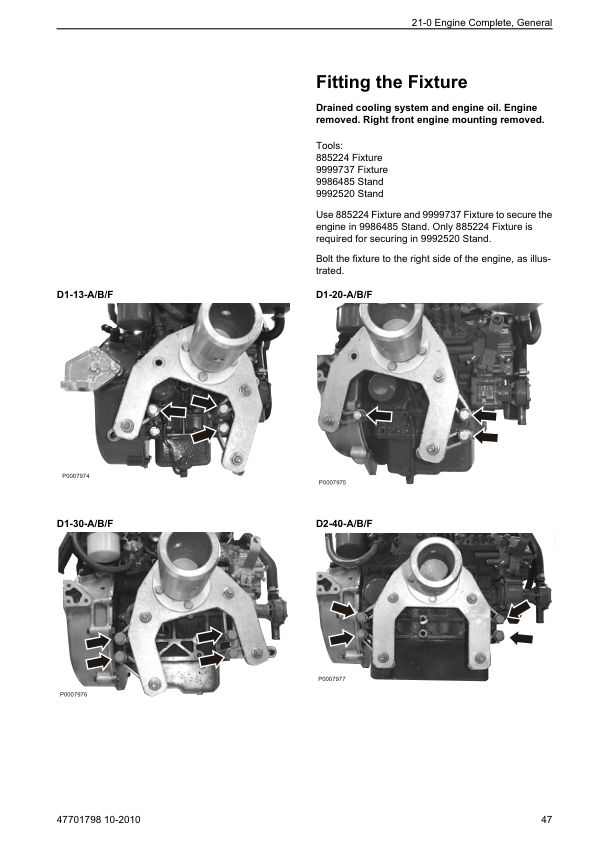 21-0 Engine Complete, General

Fitting the Fixture

Drained cooling system and engine oil. Engine removed. Right front engine mounting removed.

Tools:
885224 Fixture
9999737 Fixture
9986485 Stand
9992520 Stand

Use 885224 Fixture and 9999737 Fixture to secure the engine in 9986485 Stand. Only 885224 Fixture is required for securing in 9992520 Stand.

Bolt the fixture to the right side of the engine, as illustrated.

D1-13-A/B/F

P0007974

D1-20-A/B/F

P0007975

D1-30-A/B/F

P0007976

D2-40-A/B/F

P0007977

47701798 10-2010

47