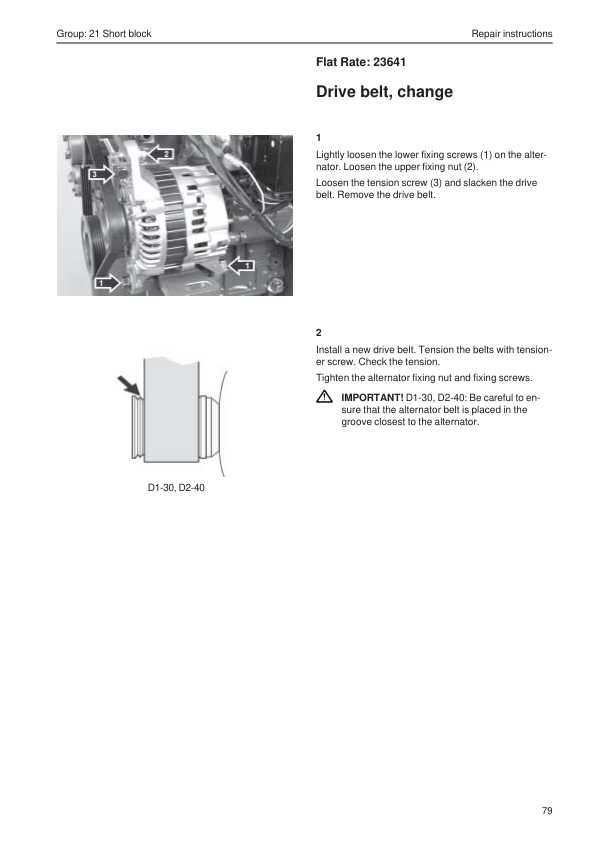 Group: 21 Short block

Repair instructions

Flat Rate: 23641

Drive belt, change

2

3

1

1

1

Lightly loosen the lower fixing screws (1) on the alternator. Loosen the upper fixing nut (2).

Loosen the tension screw (3) and slacken the drive belt. Remove the drive belt.

D1-30, D2-40

2

Install a new drive belt. Tension the belts with tensioner screw. Check the tension.

Tighten the alternator fixing nut and fixing screws.

IMPORTANT! D1-30, D2-40: Be careful to ensure that the alternator belt is placed in the groove closest to the alternator.

79