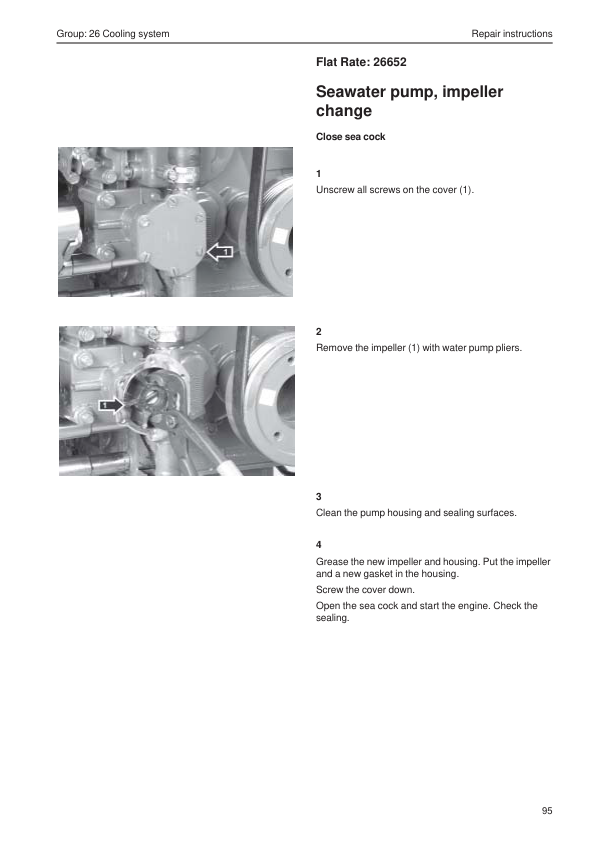 Group: 26 Cooling system

Repair instructions

Flat Rate: 26652

Seawater pump, impeller change

Close sea cock

1

1
Unscrew all screws on the cover (1).

1

2
Remove the impeller (1) with water pump pliers.

3
Clean the pump housing and sealing surfaces.

4
Grease the new impeller and housing. Put the impeller and a new gasket in the housing.

Screw the cover down.

Open the sea cock and start the engine. Check the sealing.

95