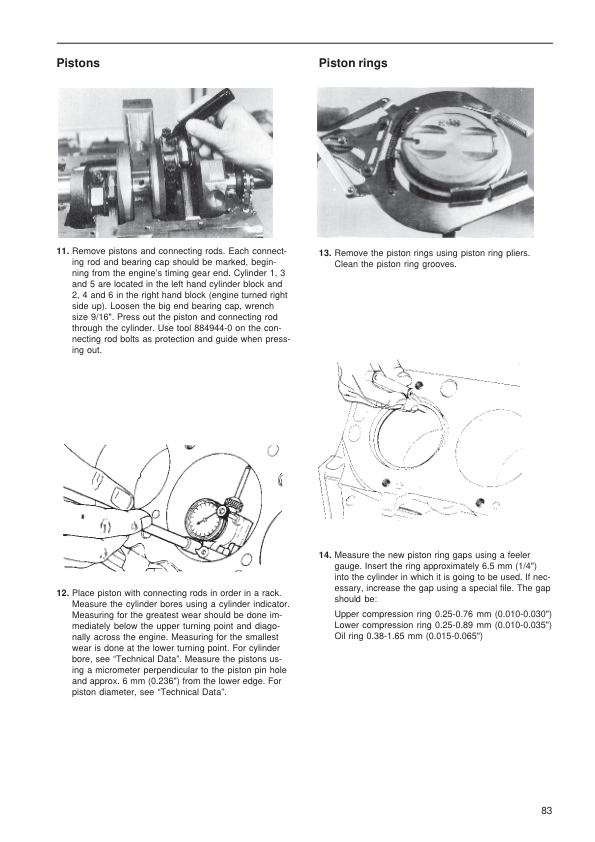 Pistons

11. Remove pistons and connecting rods. Each connecting rod and bearing cap should be marked, beginning from the engine's timing gear end. Cylinder 1, 3 and 5 are located in the left hand cylinder block and 2, 4 and 6 in the right hand block (engine turned right side up). Loosen the big end bearing cap, wrench size 9/16". Press out the piston and connecting rod through the cylinder. Use tool 884944-0 on the connecting rod bolts as protection and guide when pressing out.

12. Place piston with connecting rods in order in a rack. Measure the cylinder bores using a cylinder indicator. Measuring for the greatest wear should be done immediately below the upper turning point and diagonally across the engine. Measuring for the smallest wear is done at the lower turning point. For cylinder bore, see "Technical Data". Measure the pistons using a micrometer perpendicular to the piston pin hole and approx. 6 mm (0.236") from the lower edge. For piston diameter, see "Technical Data".

Piston rings

13. Remove the piston rings using piston ring pliers. Clean the piston ring grooves.

14. Measure the new piston ring gaps using a feeler gauge. Insert the ring approximately 6.5 mm (1/4") into the cylinder in which it is going to be used. If necessary, increase the gap using a special file. The gap should be:

Upper compression ring 0.25-0.76 mm (0.010-0.030")
Lower compression ring 0.25-0.89 mm (0.010-0.035")
Oil ring 0.38-1.65 mm (0.015-0.065")

83