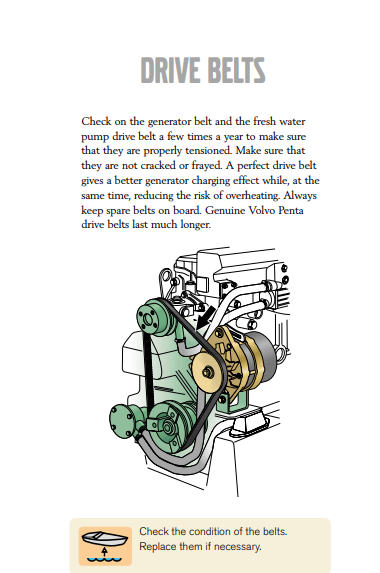 DRIVE BELTS

Check on the generator belt and the fresh water pump drive belt a few times a year to make sure that they are properly tensioned. Make sure that they are not cracked or frayed. A perfect drive belt gives a better generator charging effect while, at the same time, reducing the risk of overheating. Always keep spare belts on board. Genuine Volvo Penta drive belts last much longer.

Check the condition of the belts. Replace them if necessary.